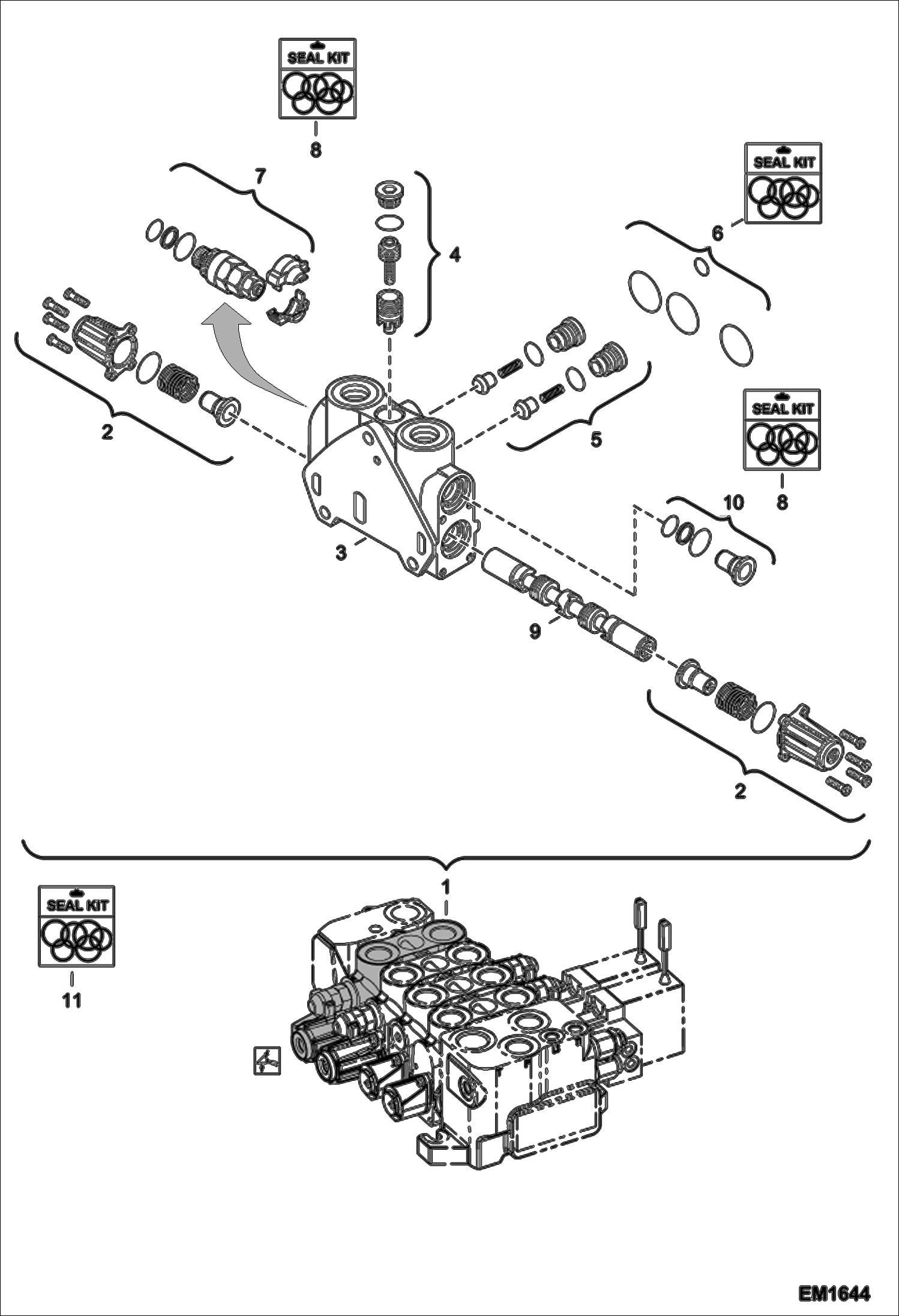 SEAL KIT
8

7

4

SEAL KIT
6

2

5

SEAL KIT
8

10

3

9

2

1

SEAL KIT
11

EM1644