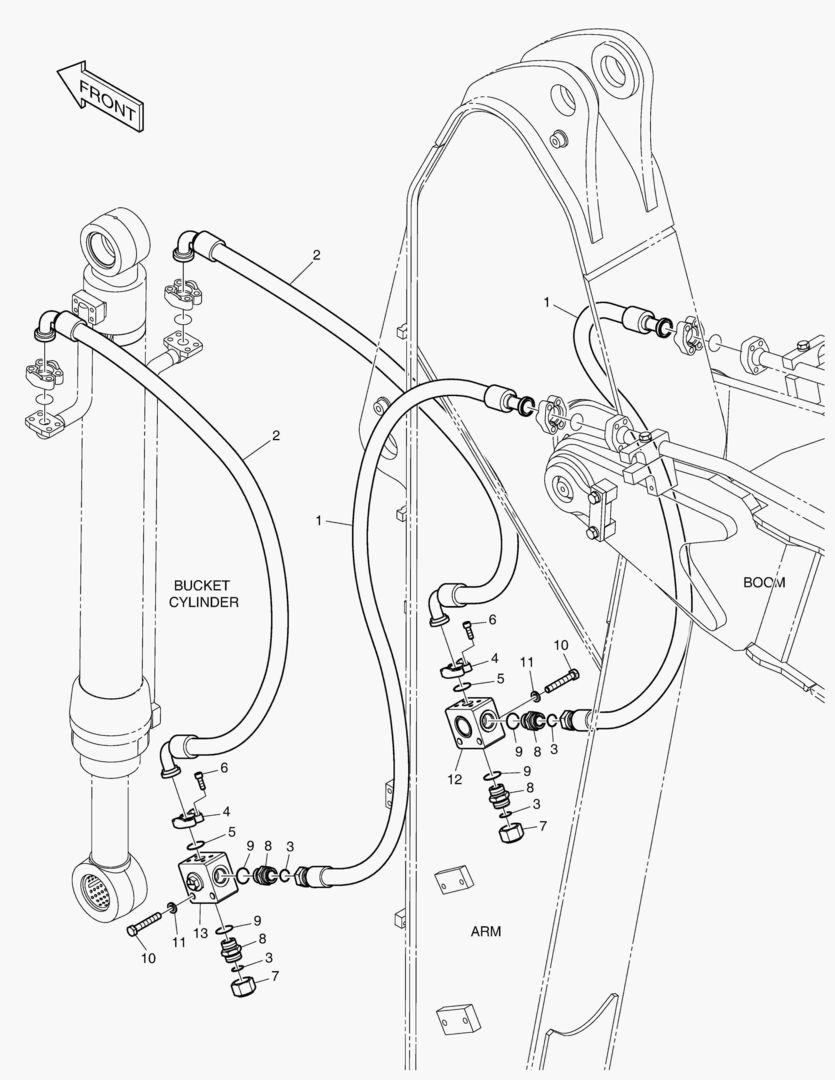 FRONT

2

1

2

1

BUCKET CYLINDER

BOOM

6

4

5

10

11

9

8

3

12

9

8

3

7

6

4

5

9

8

3

13

11

10

9

8

3

7

ARM