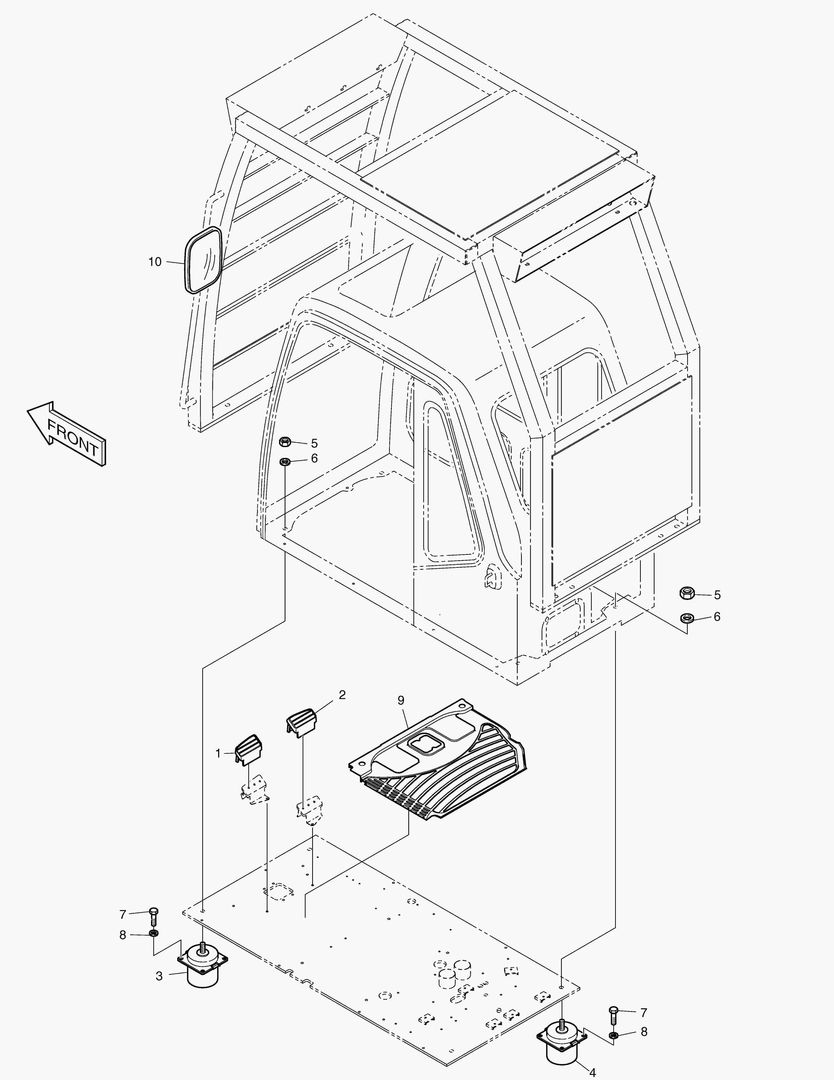 10

FRONT

5
6

5
6

2
9
1

7
8
3

7
8
4