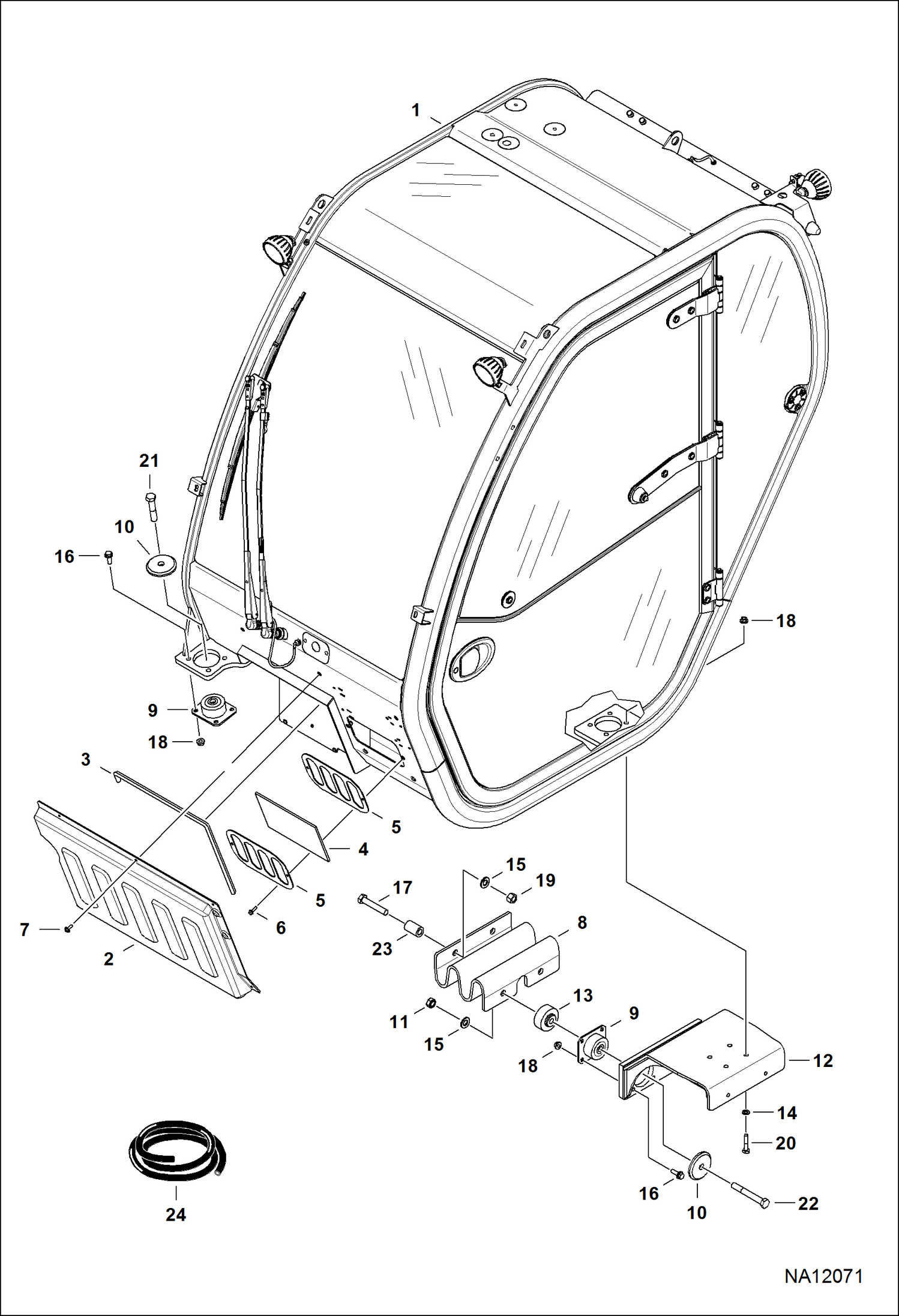 1
21
10
16
18
9
18
3
5
4
5
6
7
2
15
19
17
8
23
13
9
11
15
18
12
14
20
16
10
22
24
NA12071