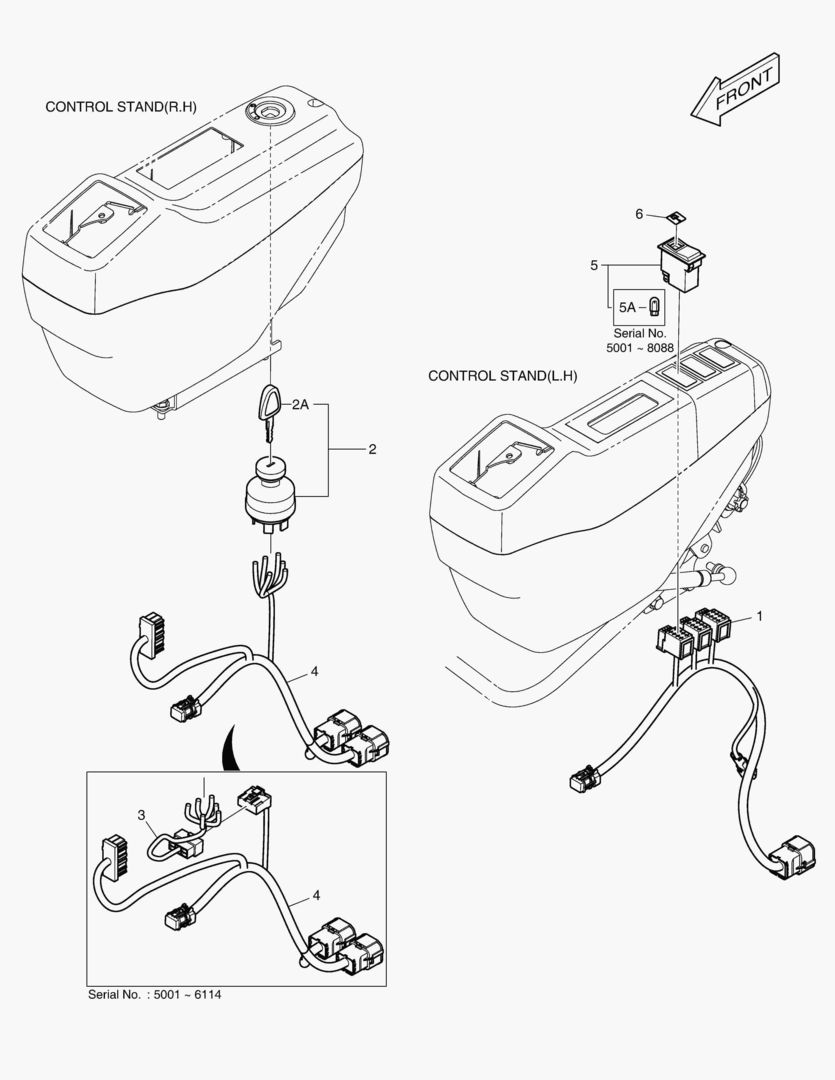 CONTROL STAND(R.H)

FRONT

6

5

5A

Serial No.
5001 ~ 8088

CONTROL STAND(L.H)

2A

2

1

4

3

4

Serial No. : 5001 ~ 6114