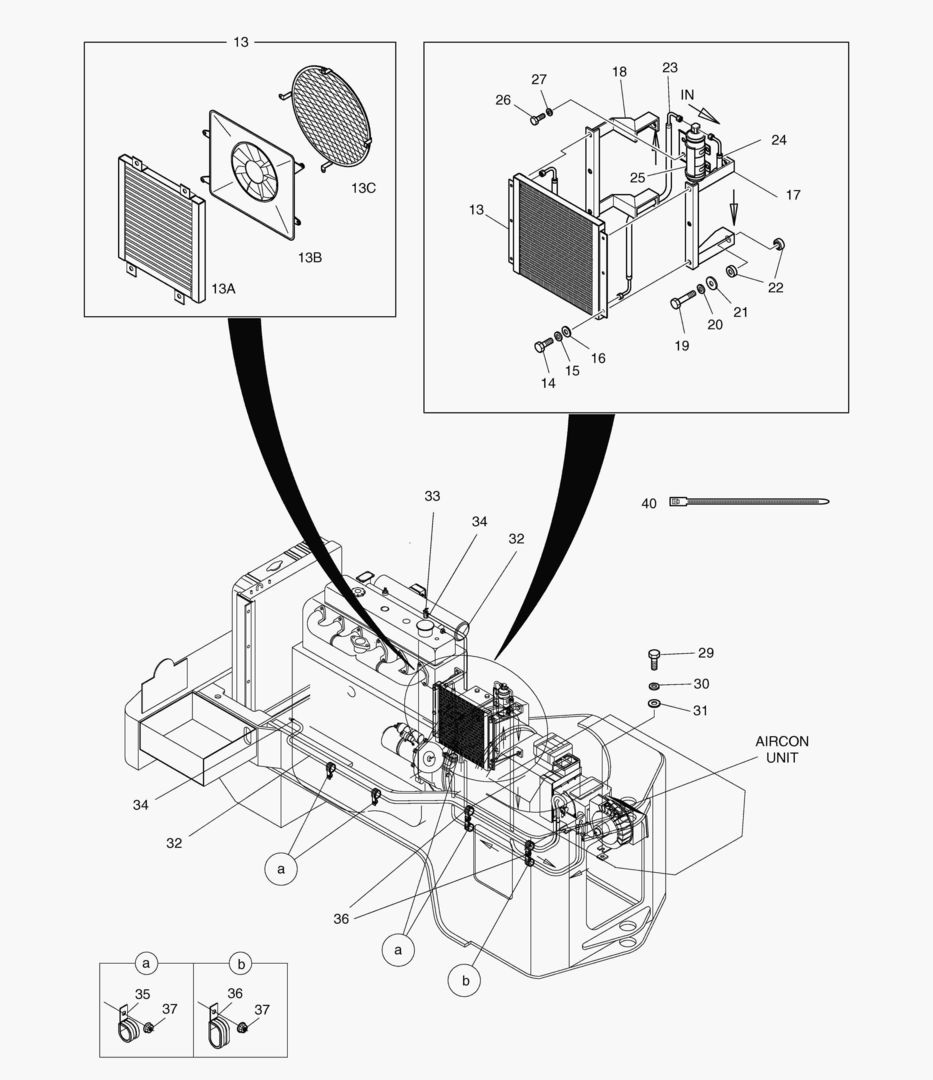 13
13C
13B
13A
27
26
18
23
IN
24
25
17
13
22
21
20
19
16
15
14
40
33
34
32
29
30
31
AIRCON UNIT
34
32
a
36
a
b
a
b
35
37
36
37