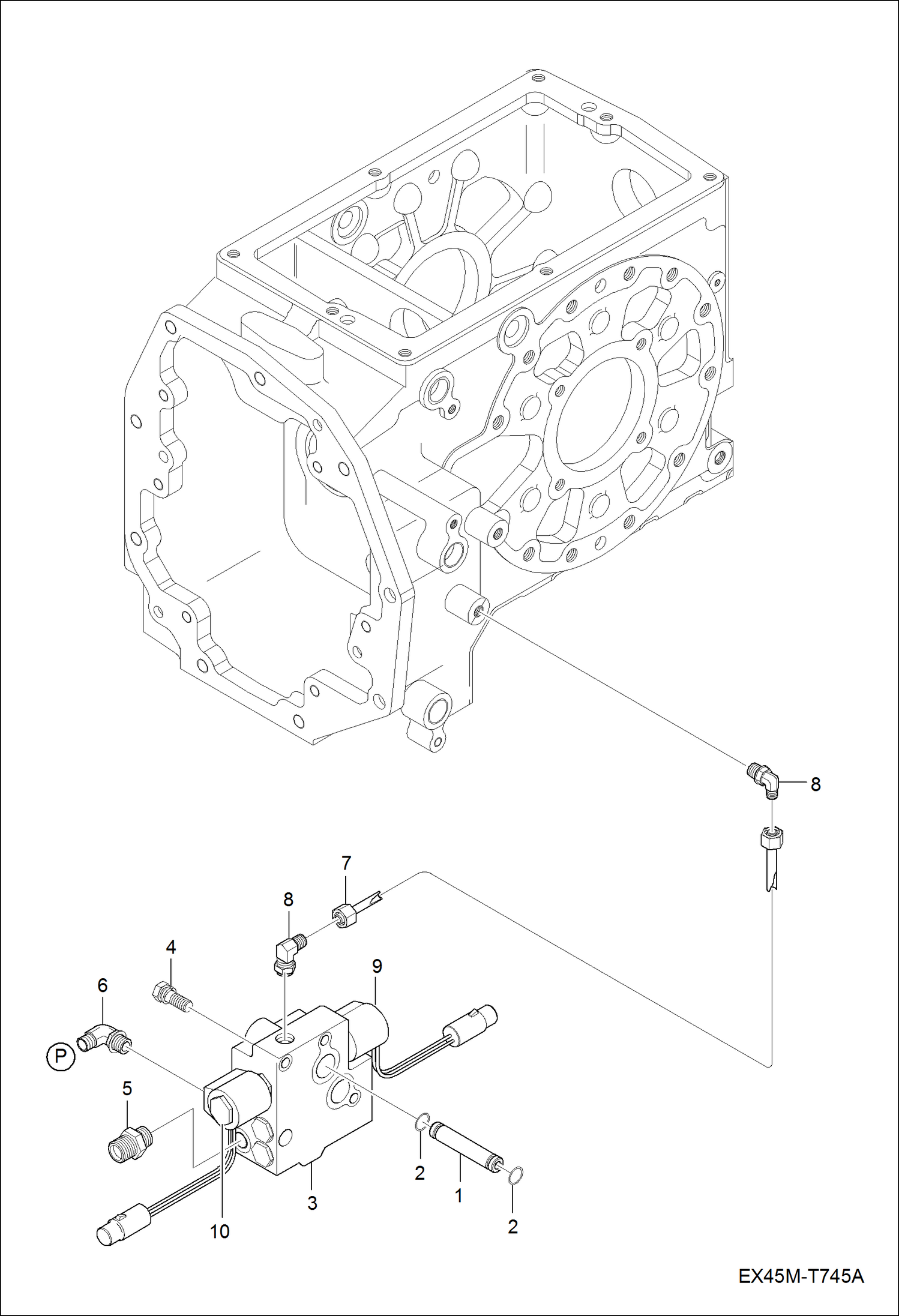 8
7
8
4
9
6
P
5
2
1
2
3
10
EX45M-T745A