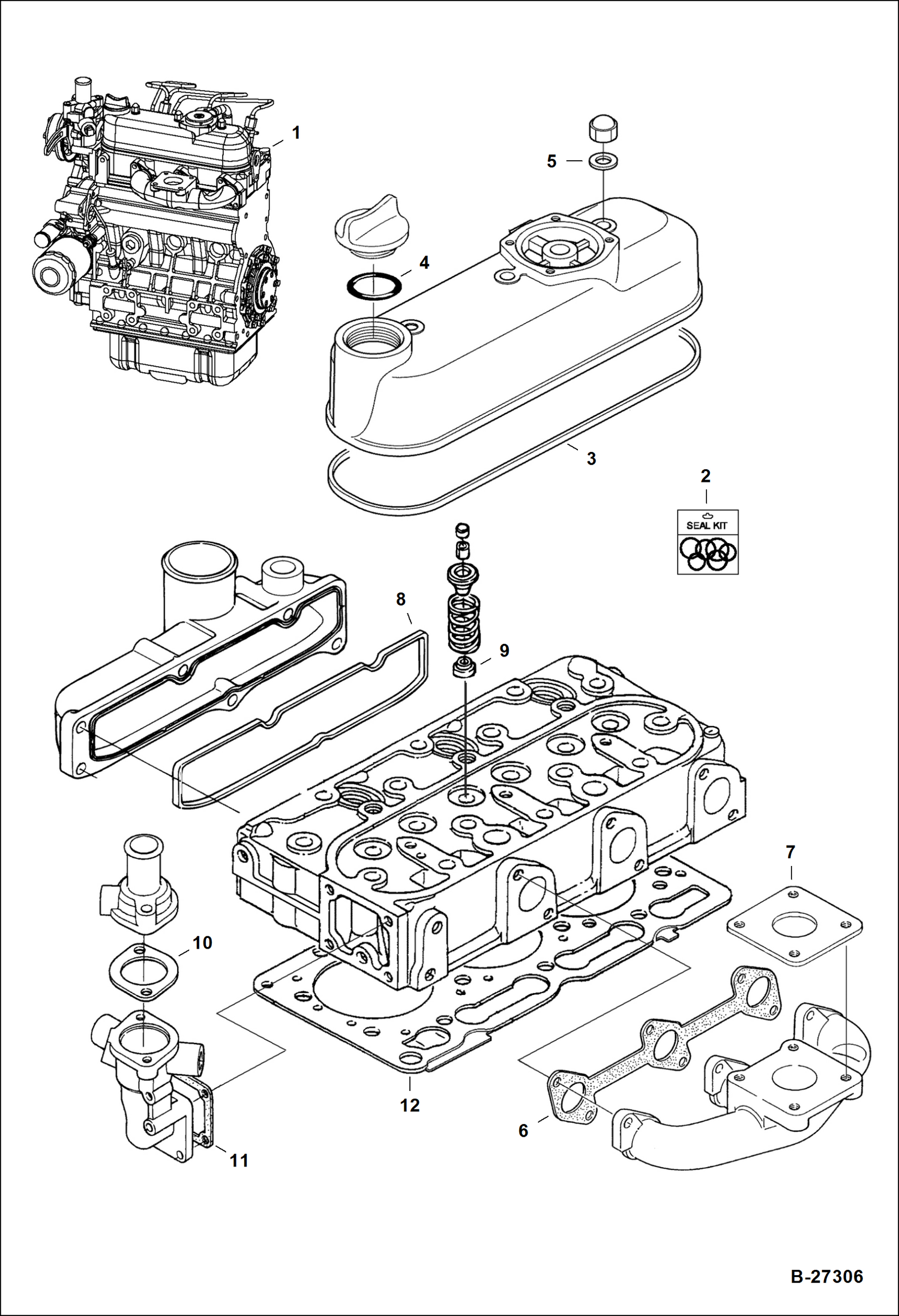 1

5

4

3

2

SEAL KIT

8

9

7

10

12

6

11

B-27306