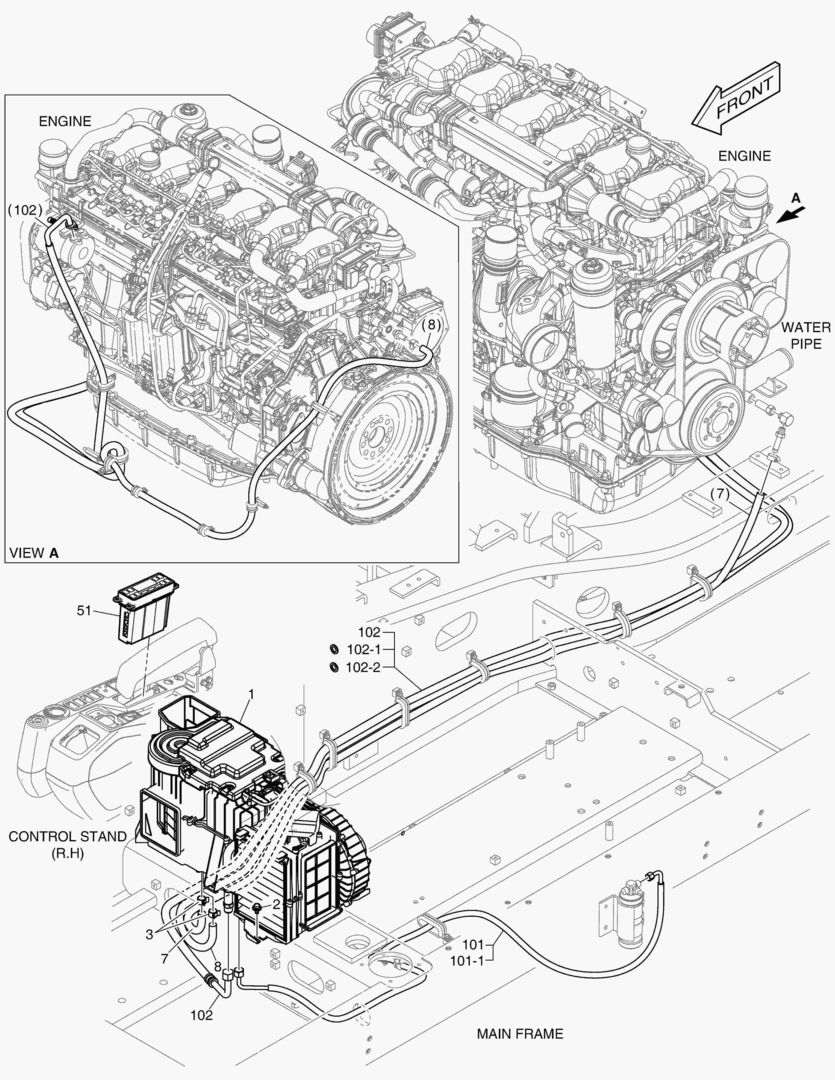 ENGINE

(102)

(8)

VIEW A

FRONT

ENGINE

A

WATER PIPE

(7)

51

102
102-1
102-2

1

CONTROL STAND (R.H)

2

3

7

8

102

101
101-1

MAIN FRAME