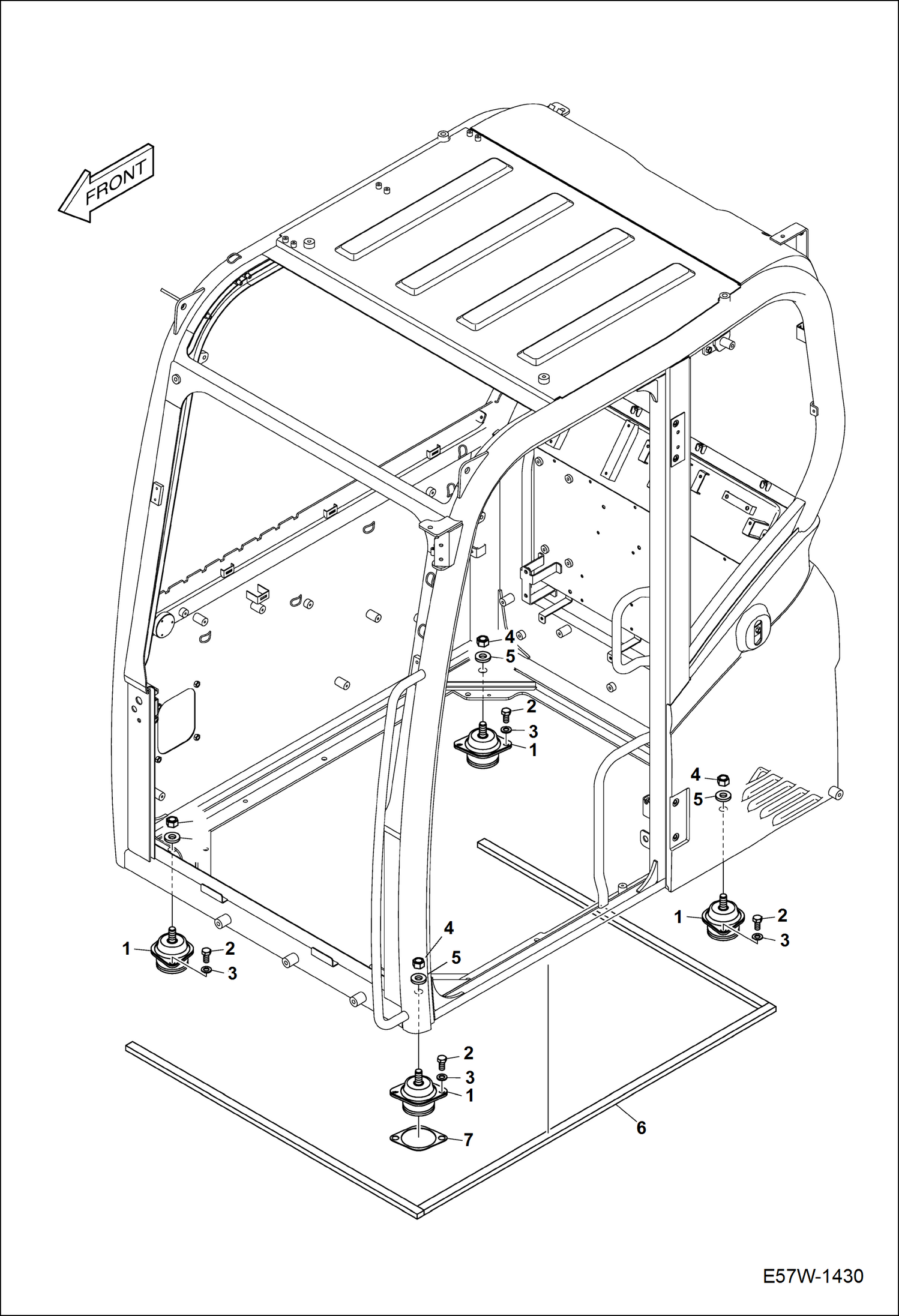 FRONT

4
5
2
3
1

4
5
1
2
3

1
2
3

4
5

2
3
1

7

6

E57W-1430