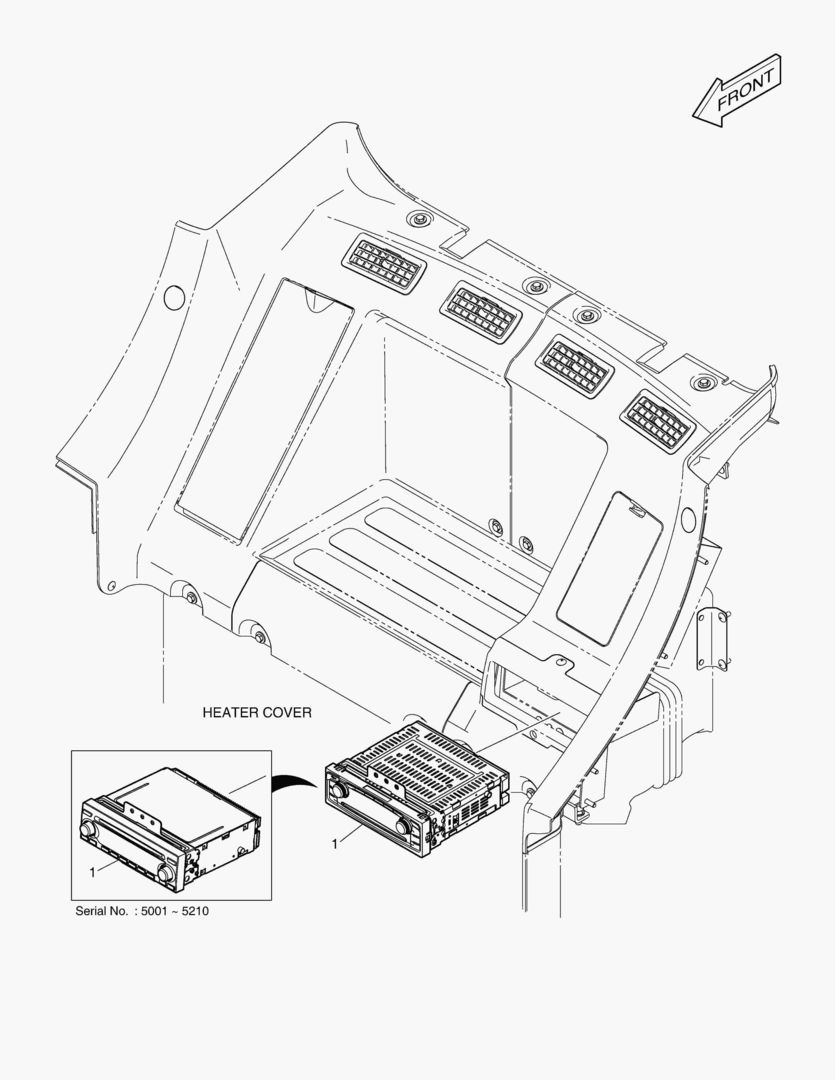 FRONT

HEATER COVER

1

1

Serial No. : 5001 ~ 5210