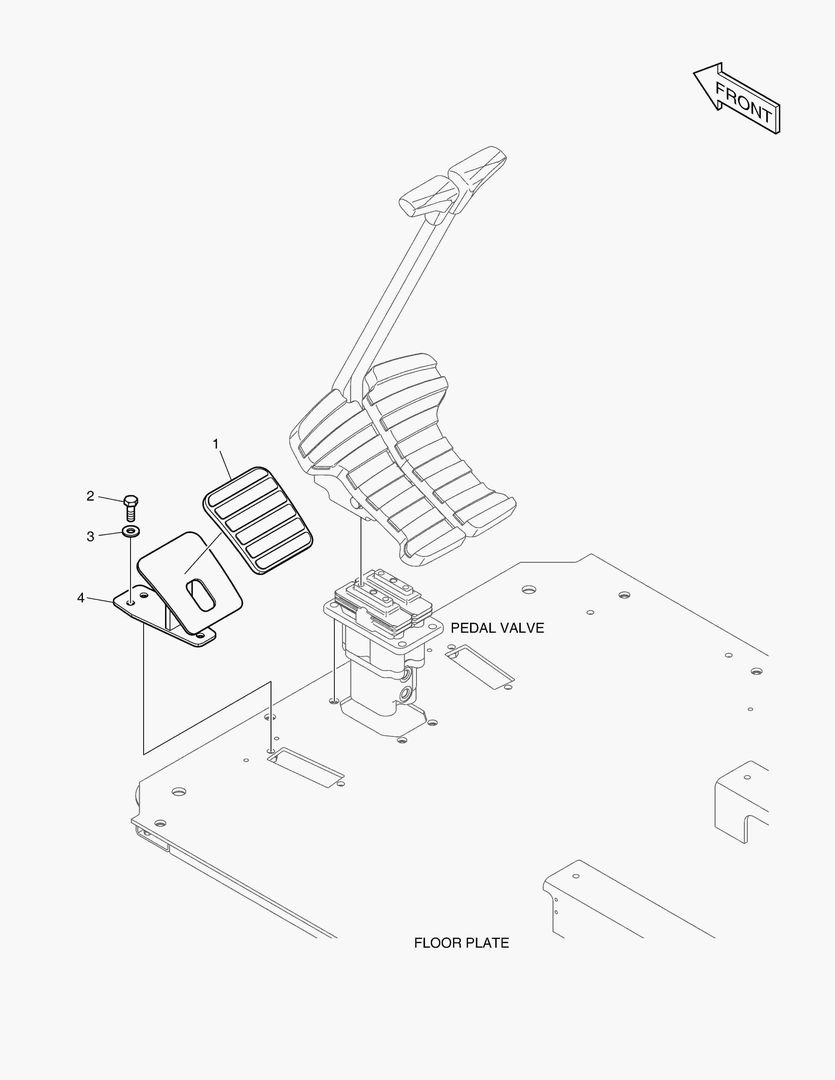 FRONT

1

2

3

4

PEDAL VALVE

FLOOR PLATE