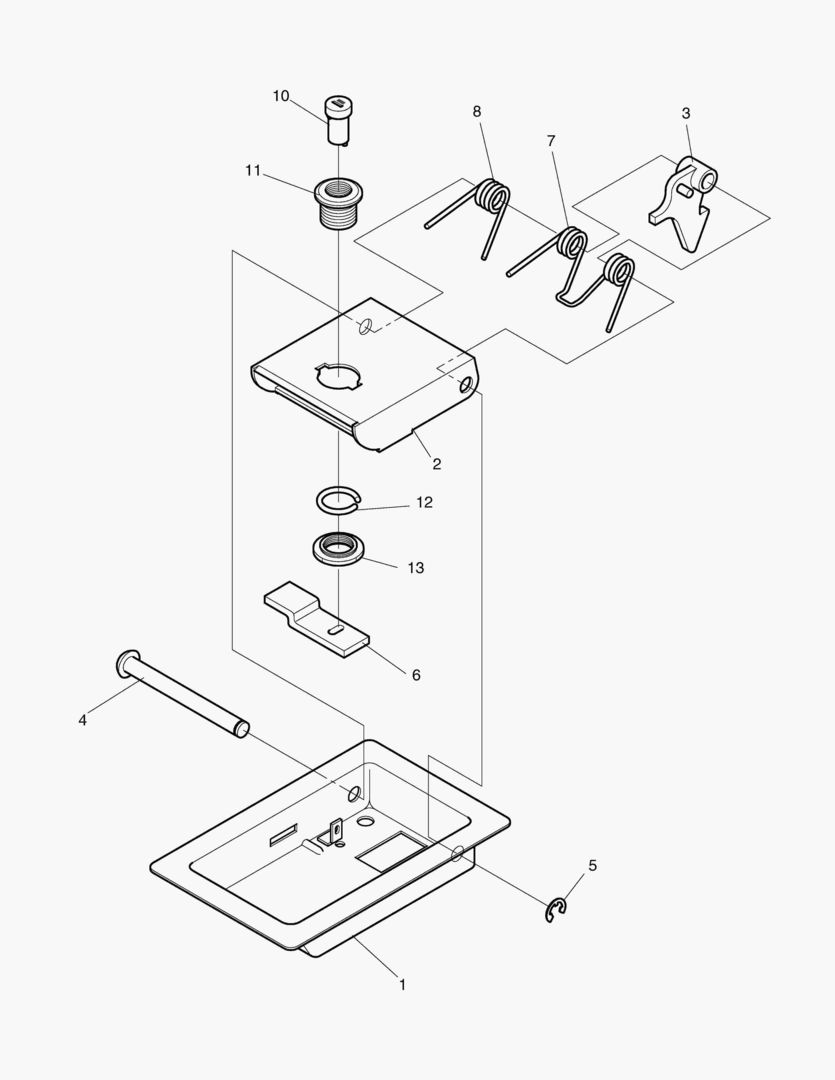 10
8
7
3
11
2
12
13
6
4
5
1