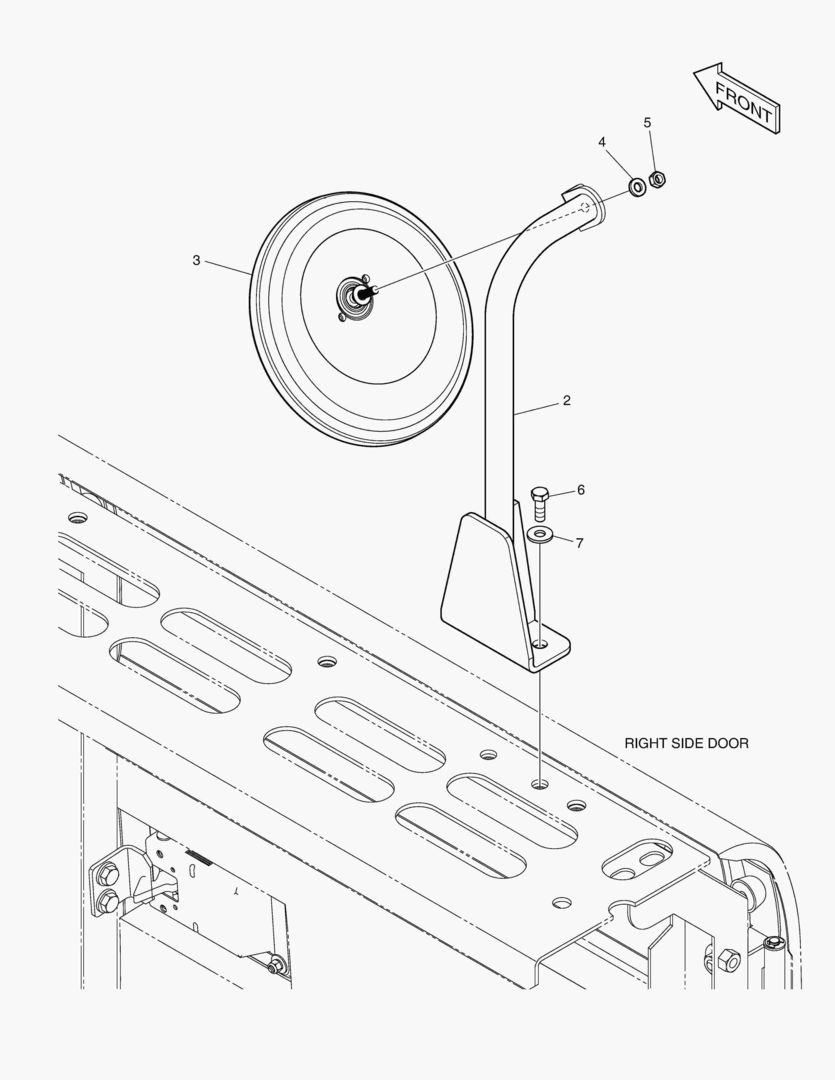 FRONT

5

4

3

2

6

7

RIGHT SIDE DOOR