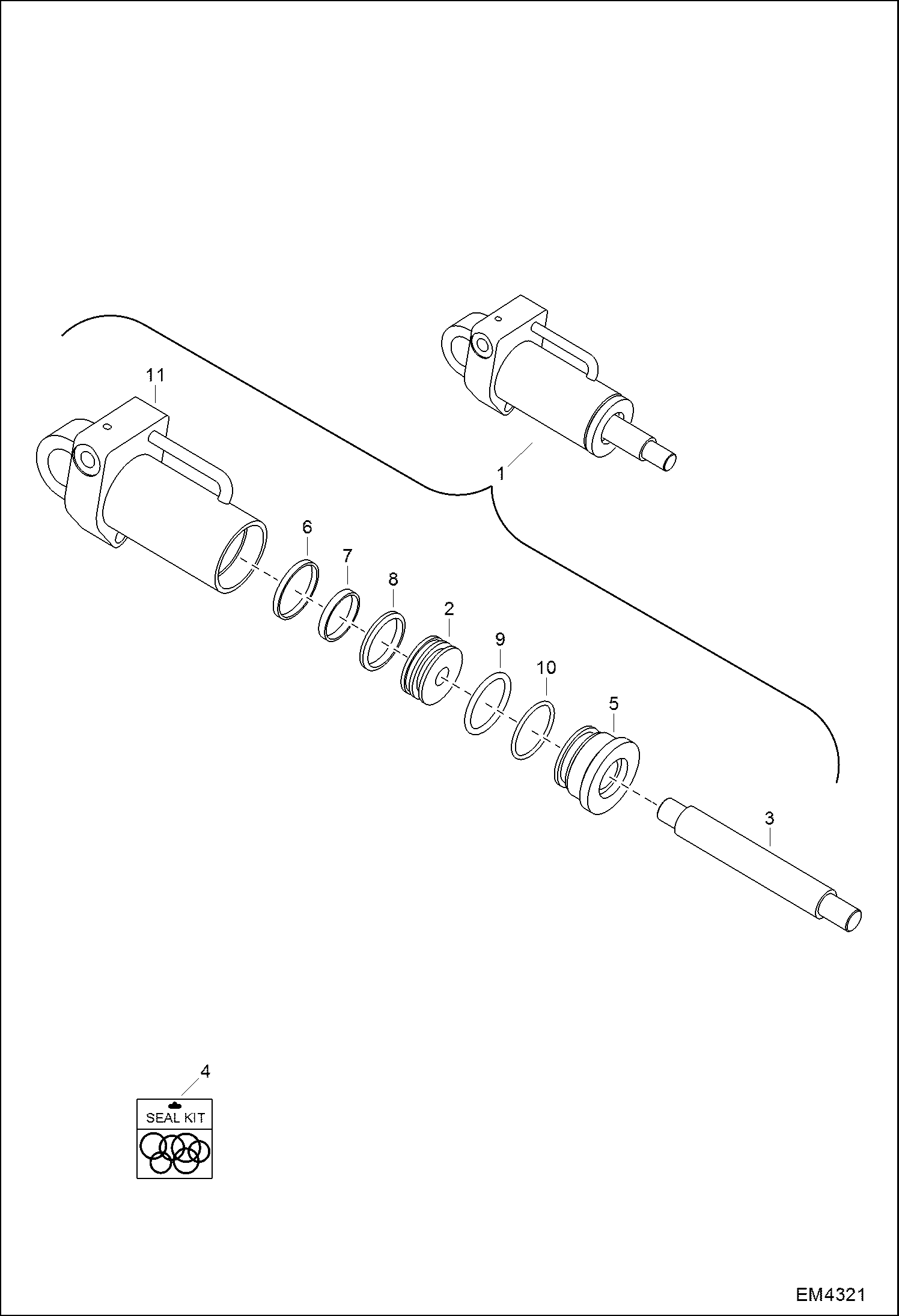 11

1

6

7

8

2

9

10

5

3

4

SEAL KIT

EM4321