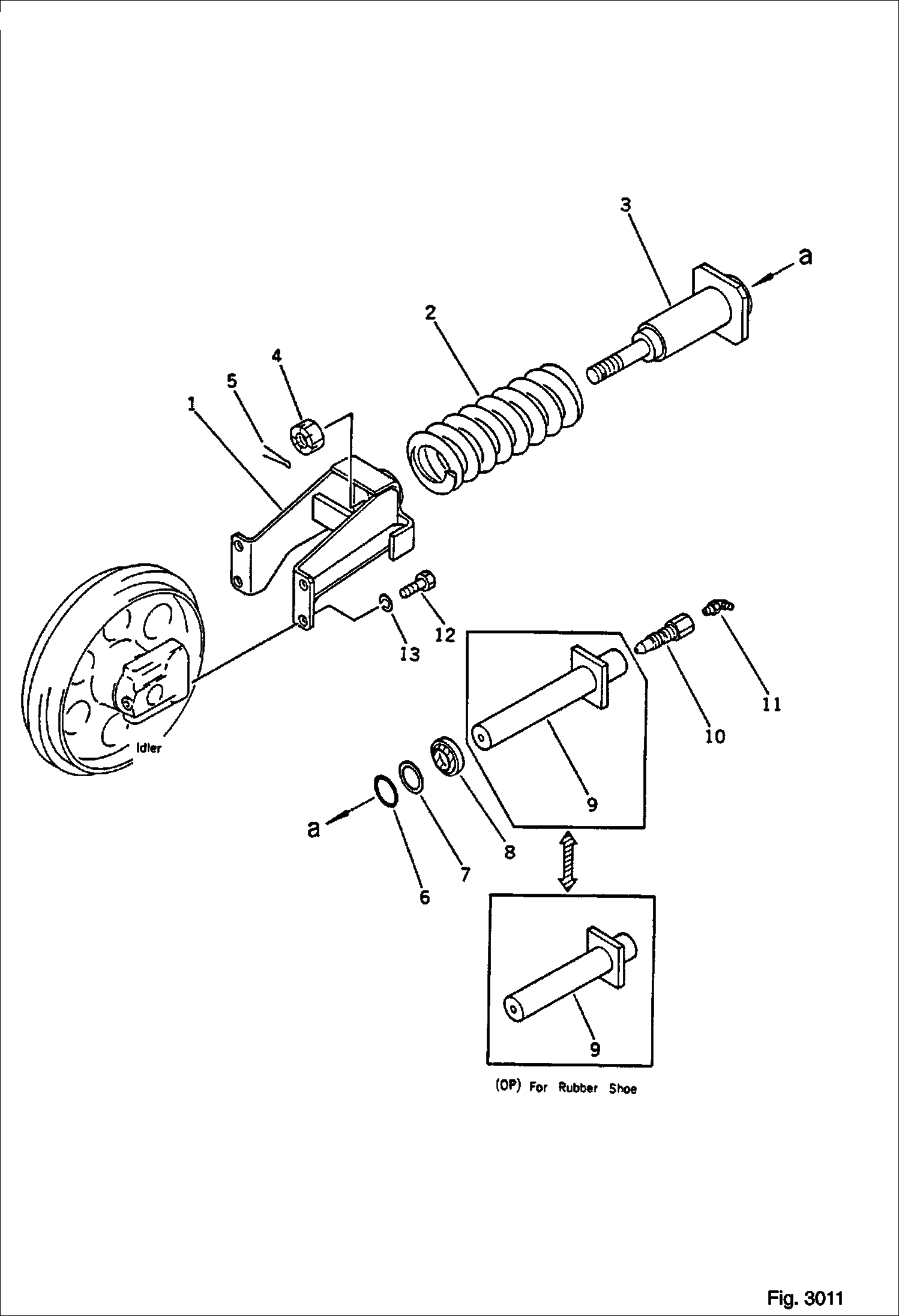 3
a
2
4
5
1
12
13
11
10
Idler
9
8
7
6
a
9
(OP) For Rubber Shoe
Fig. 3011