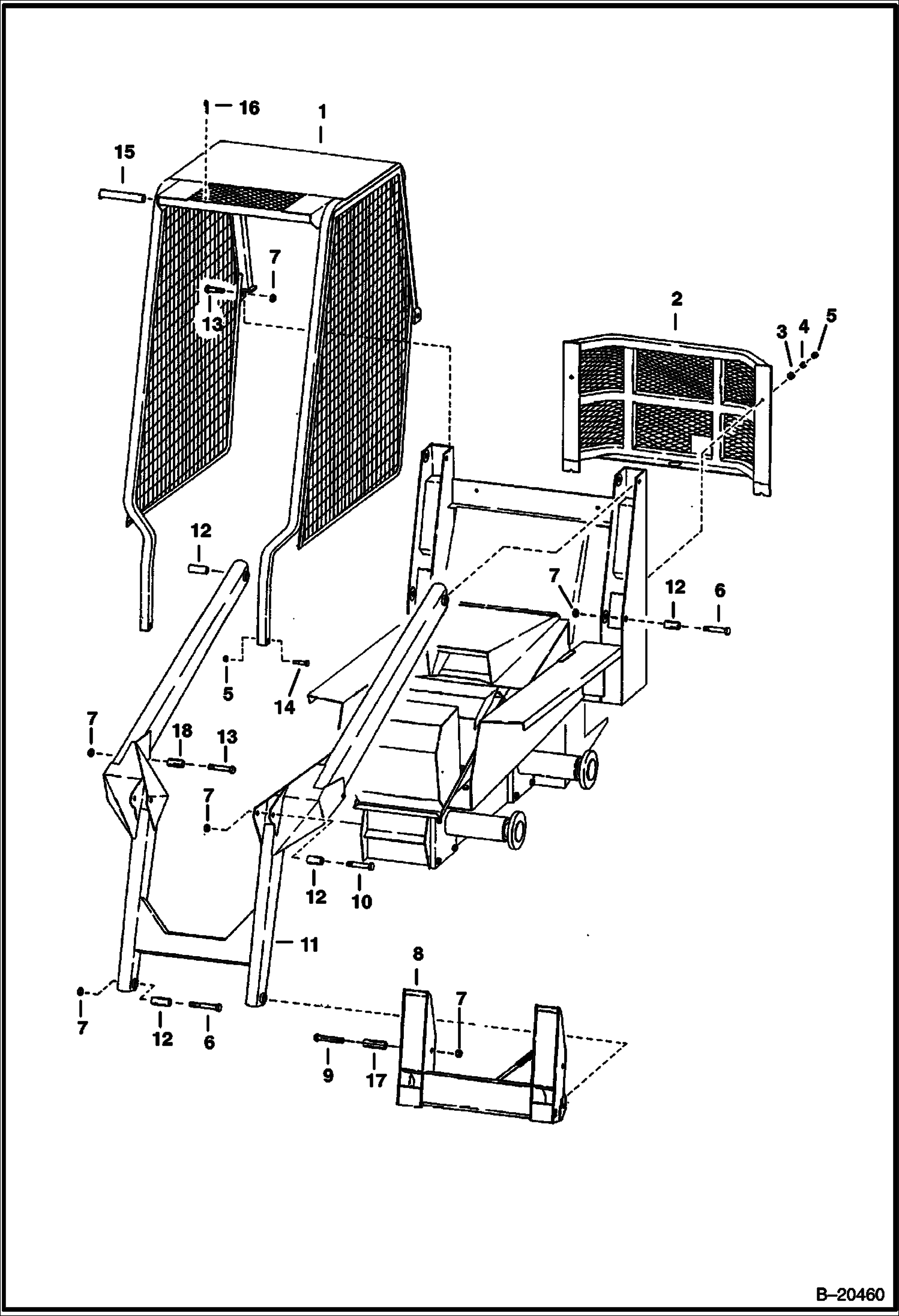 16
1
15
7
13
2
3 4 5
12
7
12 6
5
14
7
18 13
7
12 10
11
8
7
7
12 6
9 17
B–20460