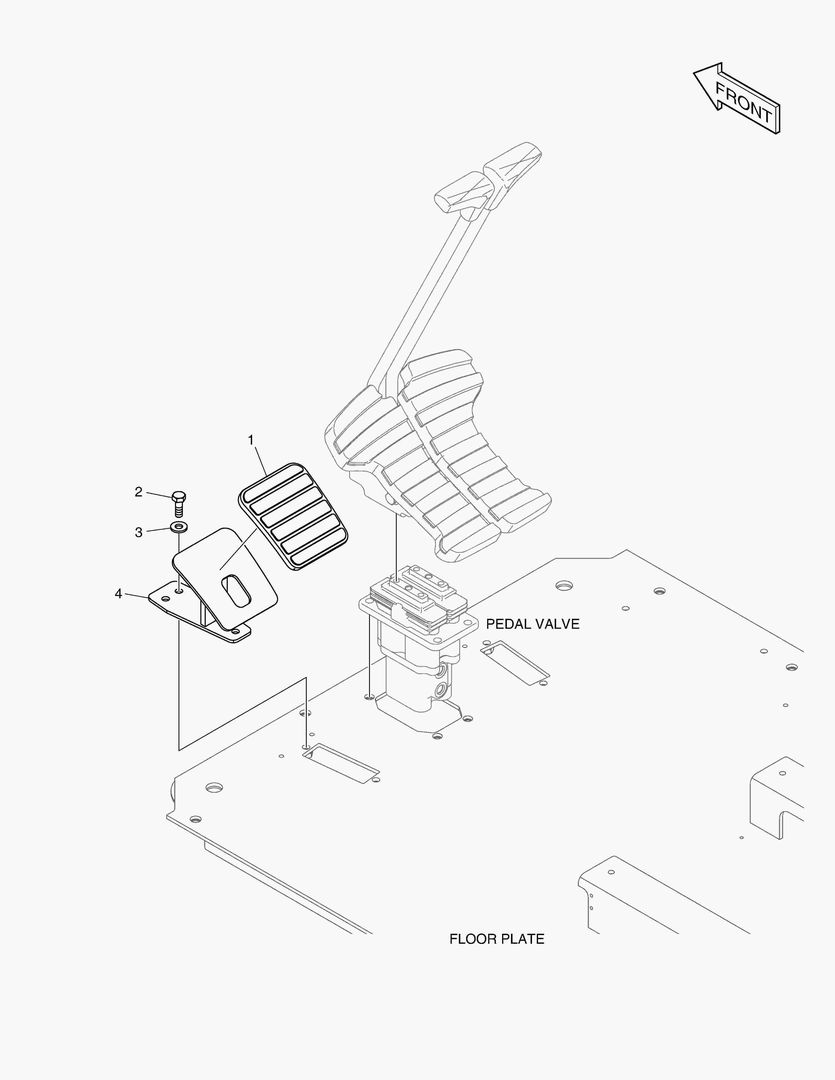 FRONT

1

2

3

4

PEDAL VALVE

FLOOR PLATE