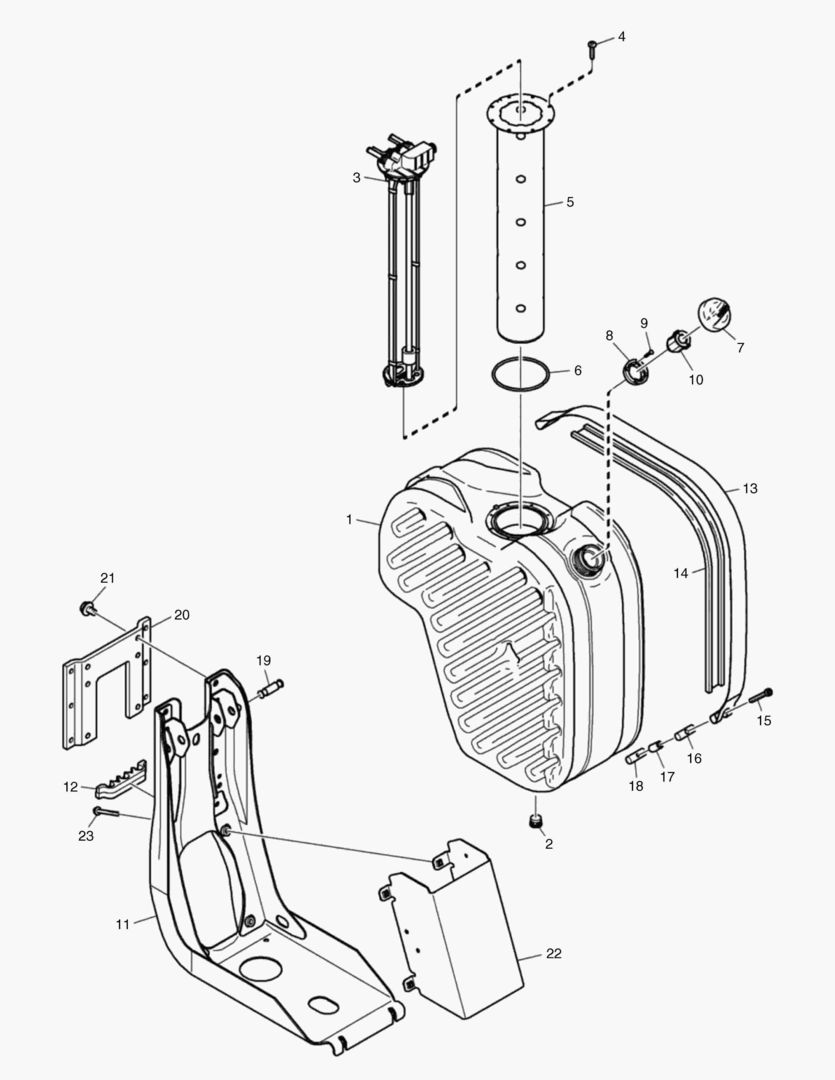 4
3
5
9
8
7
10
6
13
1
14
21
20
19
15
16
17
18
12
23
2
11
22