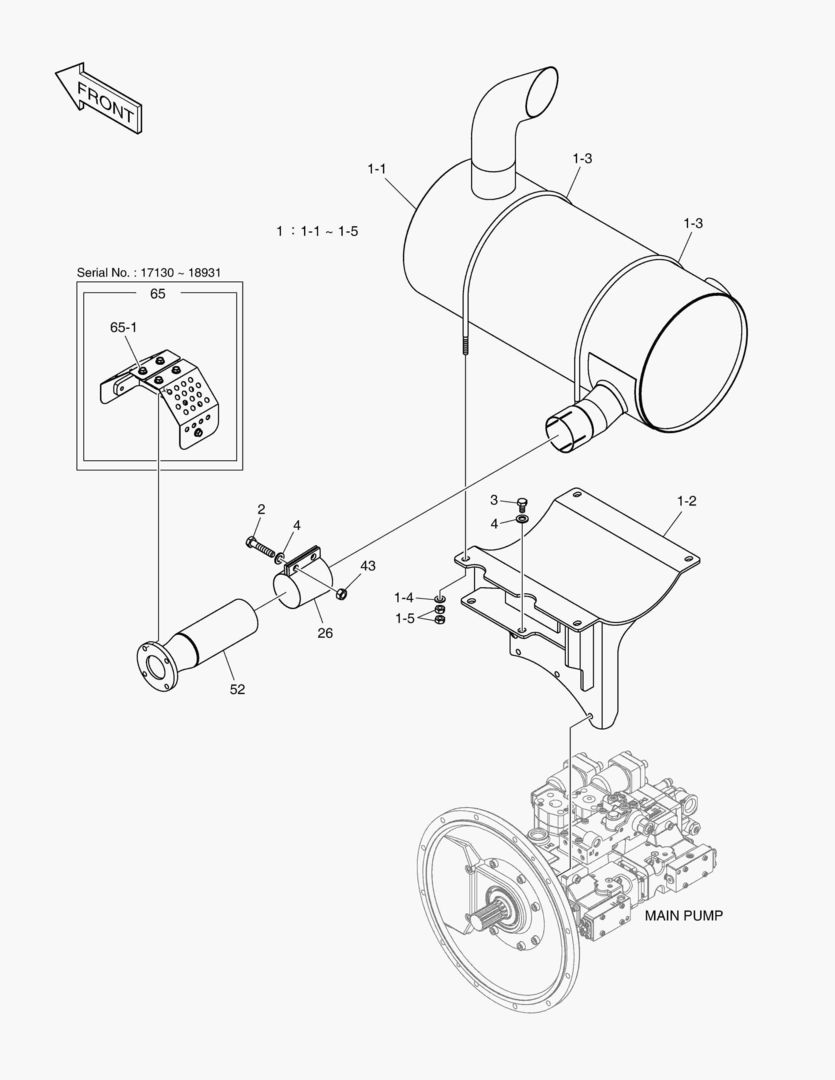 FRONT

1-1

1-3

1-3

1 : 1-1 ~ 1-5

Serial No. : 17130 ~ 18931

65

65-1

2

4

43

26

52

3

4

1-2

1-4

1-5

MAIN PUMP