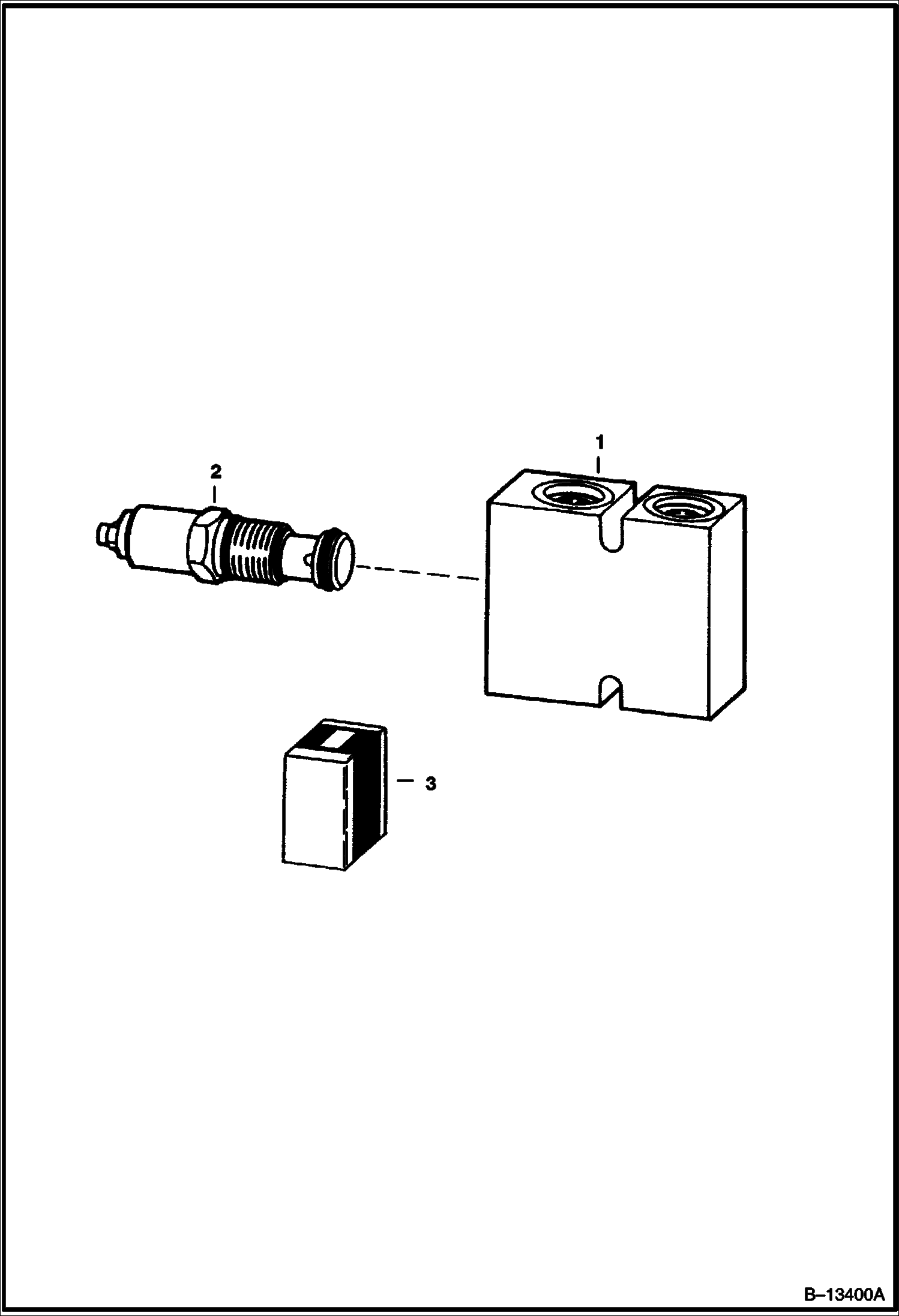 1

2

3

B–13400A