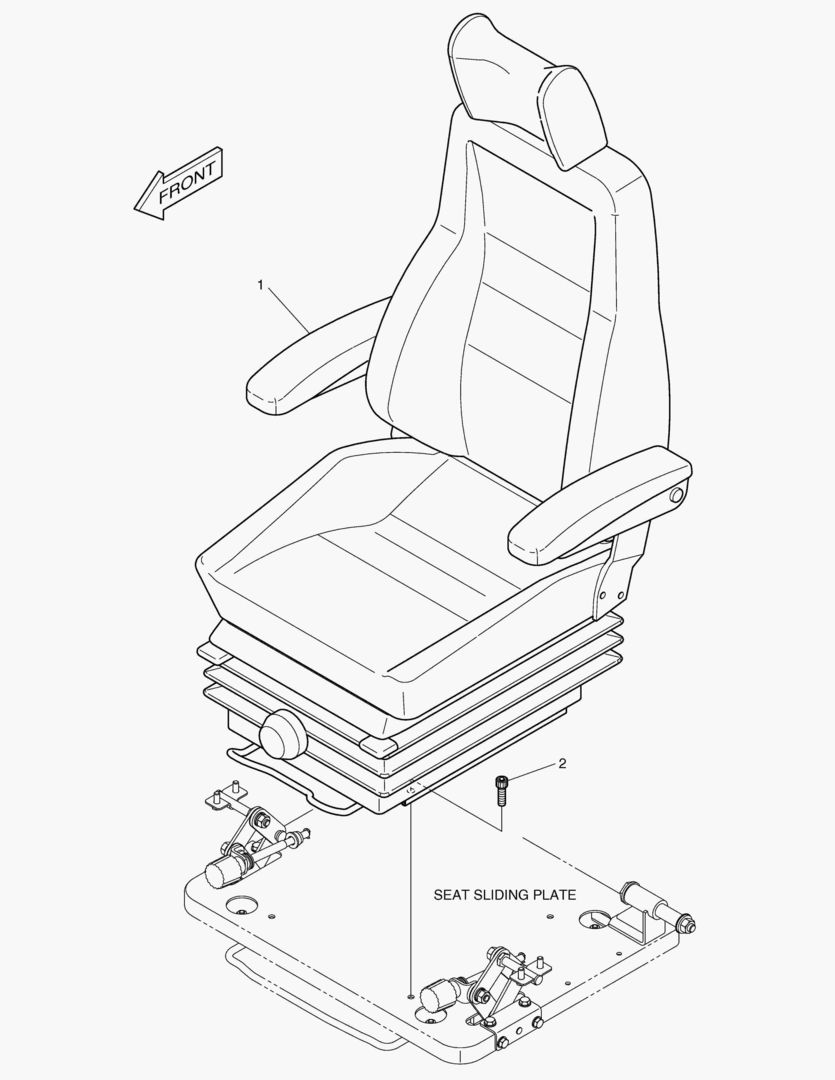 FRONT

1

2

SEAT SLIDING PLATE