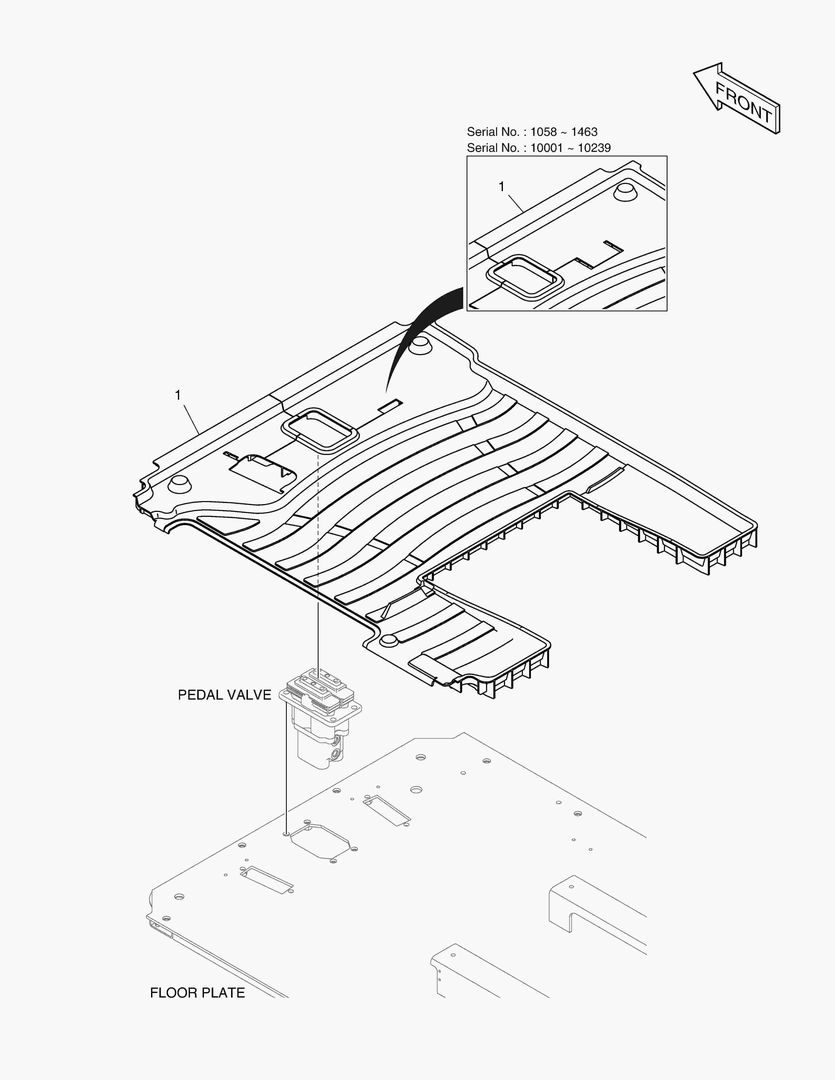 FRONT

Serial No. : 1058 ~ 1463
Serial No. : 10001 ~ 10239

1

1

PEDAL VALVE

FLOOR PLATE