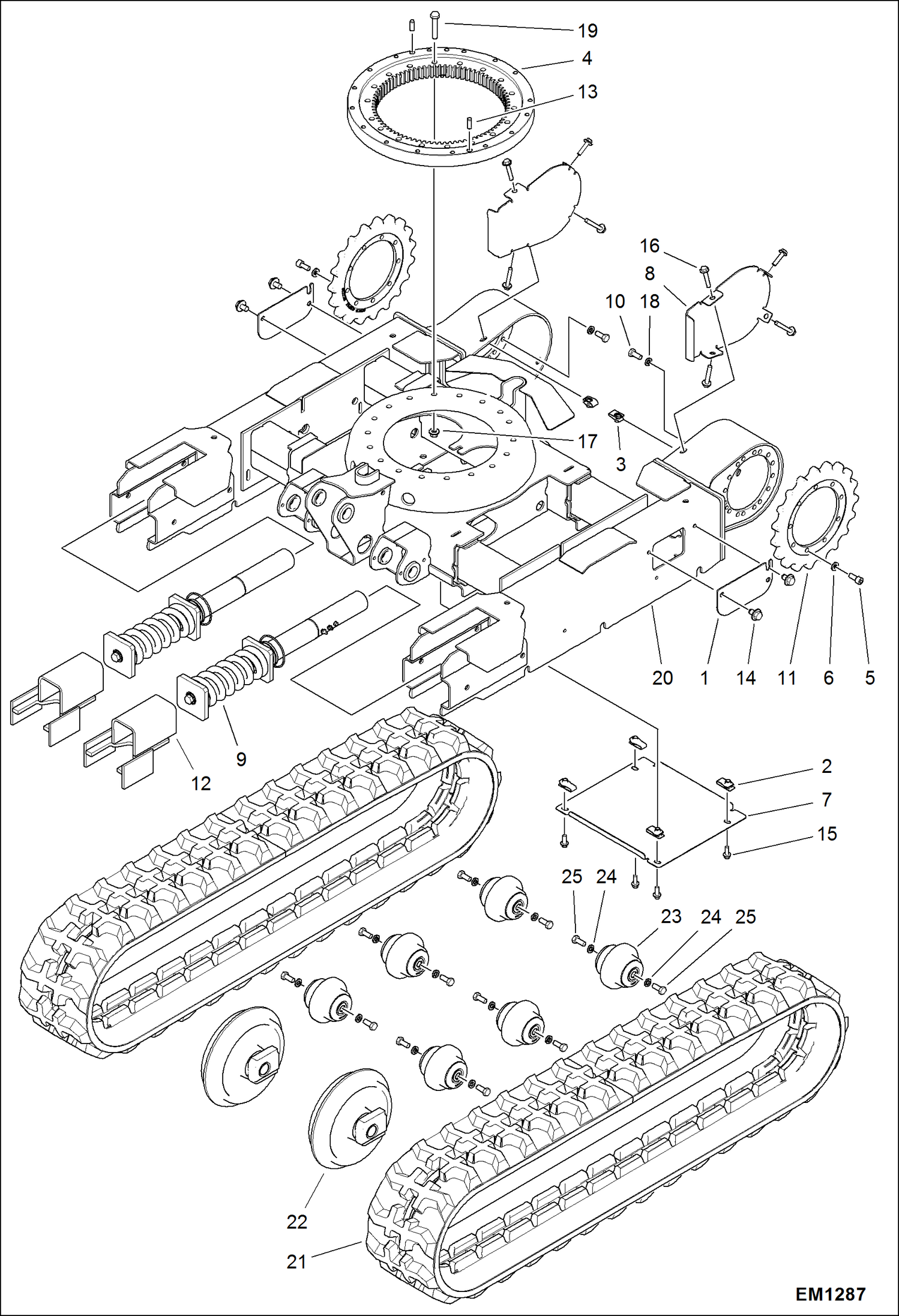 19
4
13
16
8
10
18
17
3
20
1
14
11
6
5
9
12
2
7
15
25
24
23
24
25
22
21
EM1287