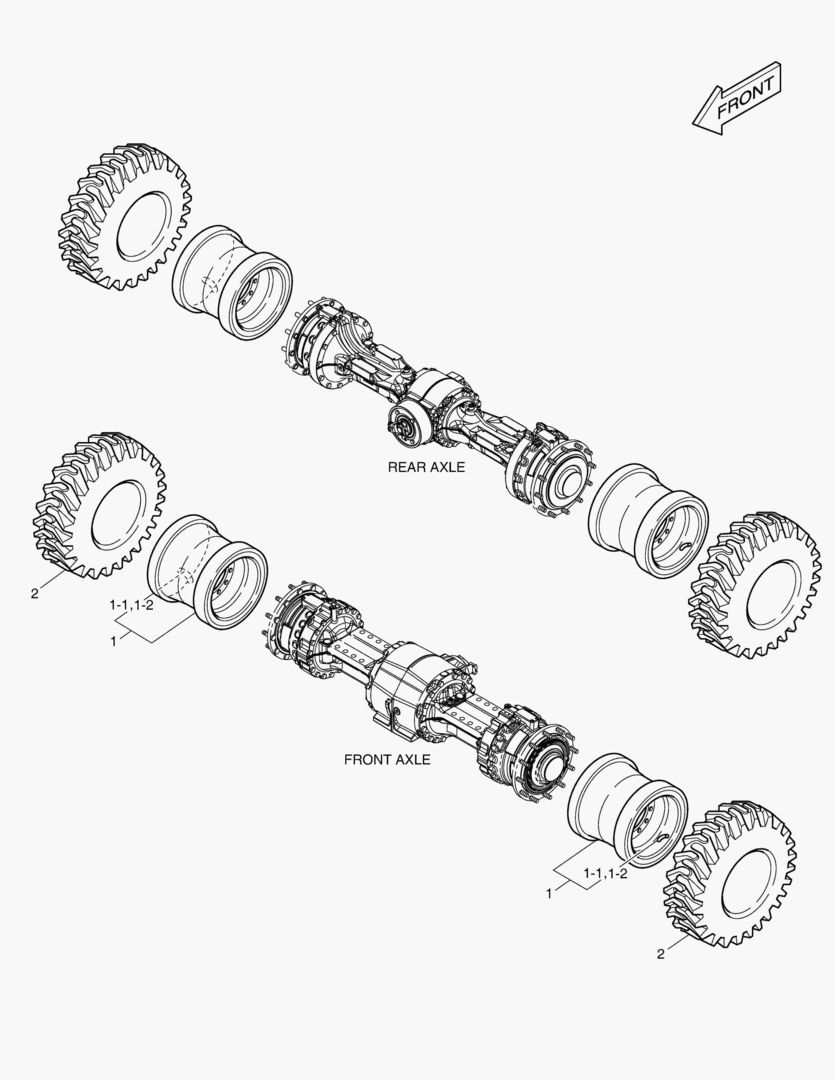 FRONT

REAR AXLE

2

1-1,1-2

1

FRONT AXLE

1-1,1-2

1

2