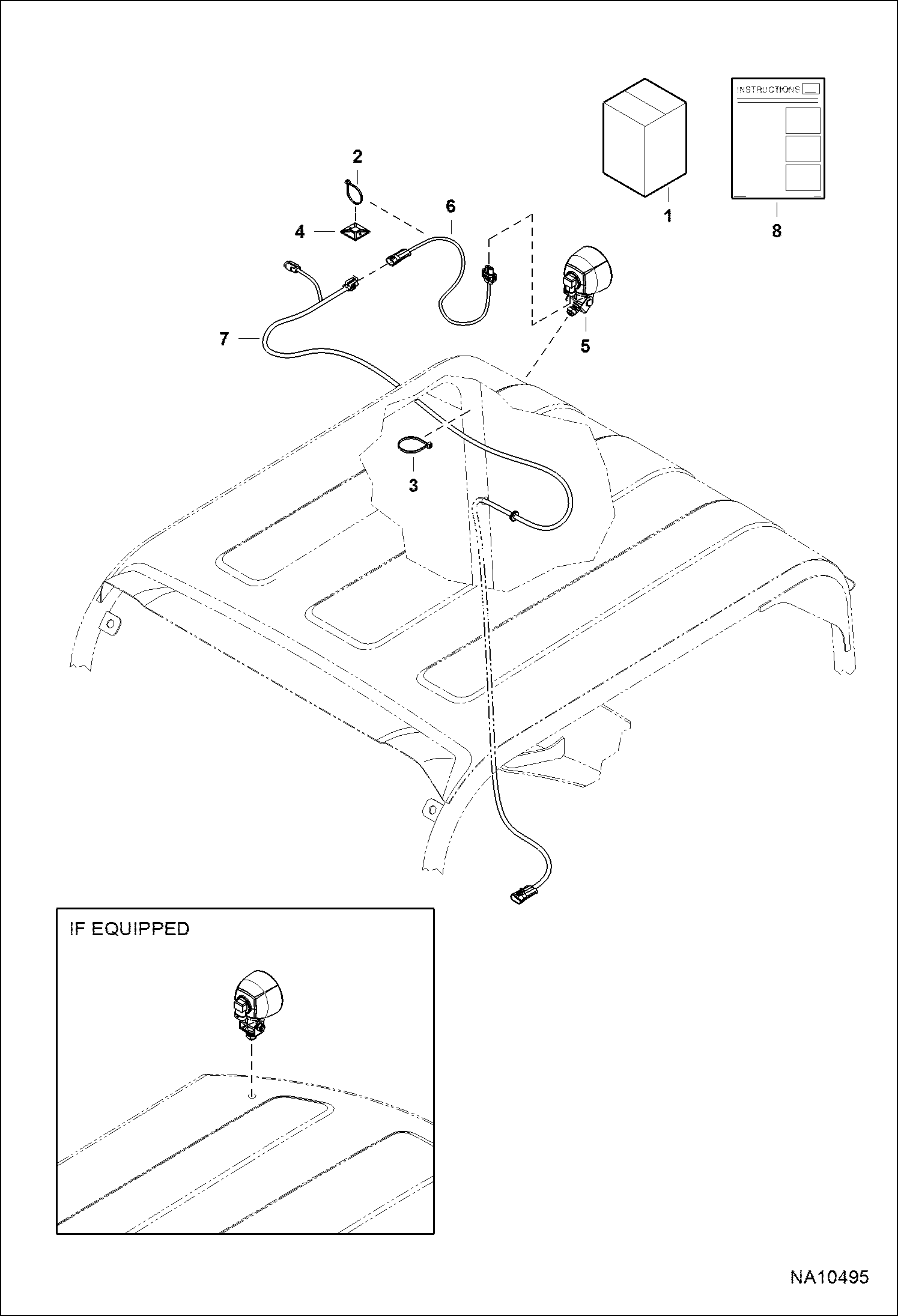 INSTRUCTIONS

2

6

1

8

4

5

7

3

IF EQUIPPED

NA10495