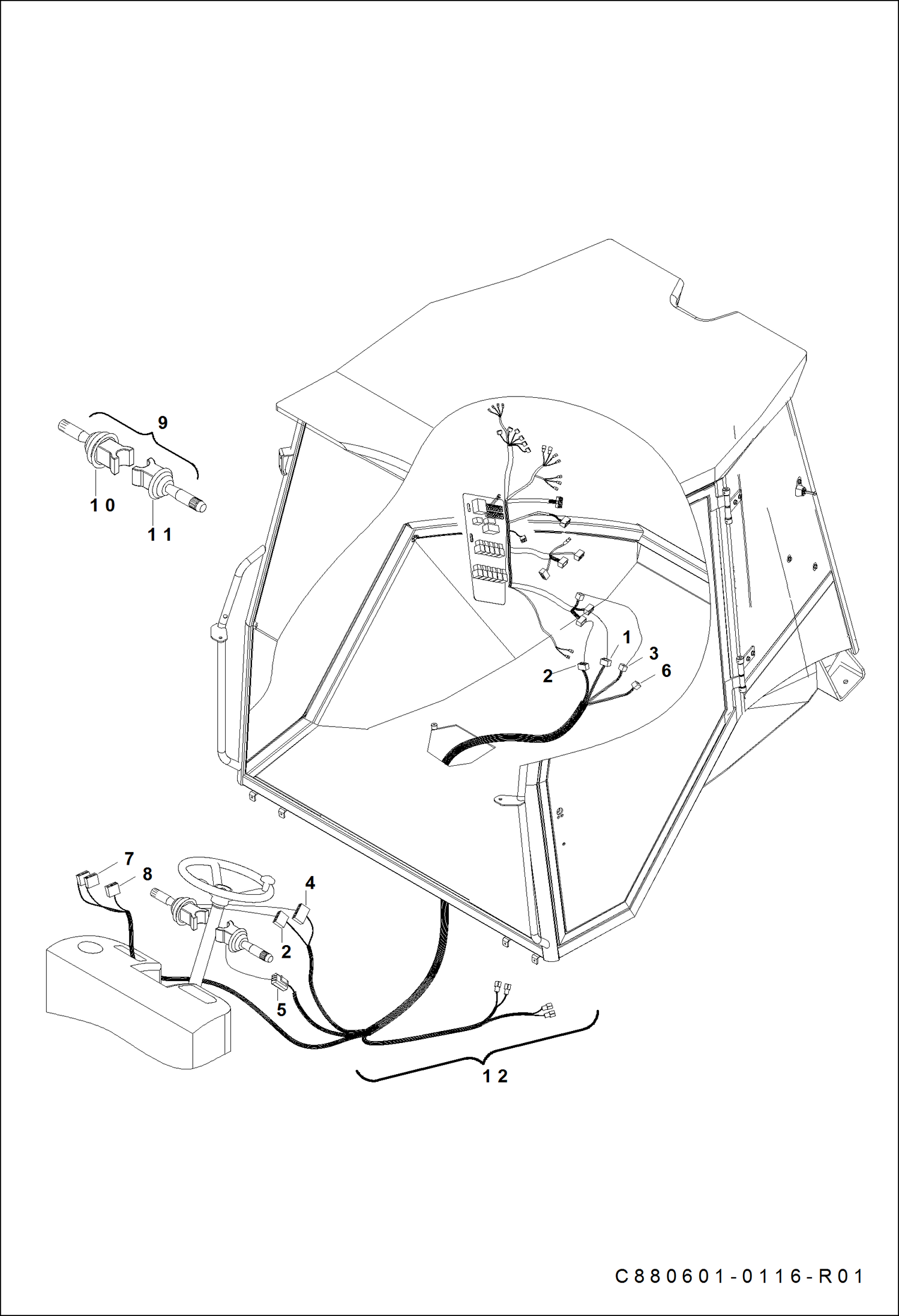 9
10
11
1
3
2
6
7
8
4
2
5
12
C880601-0116-R01