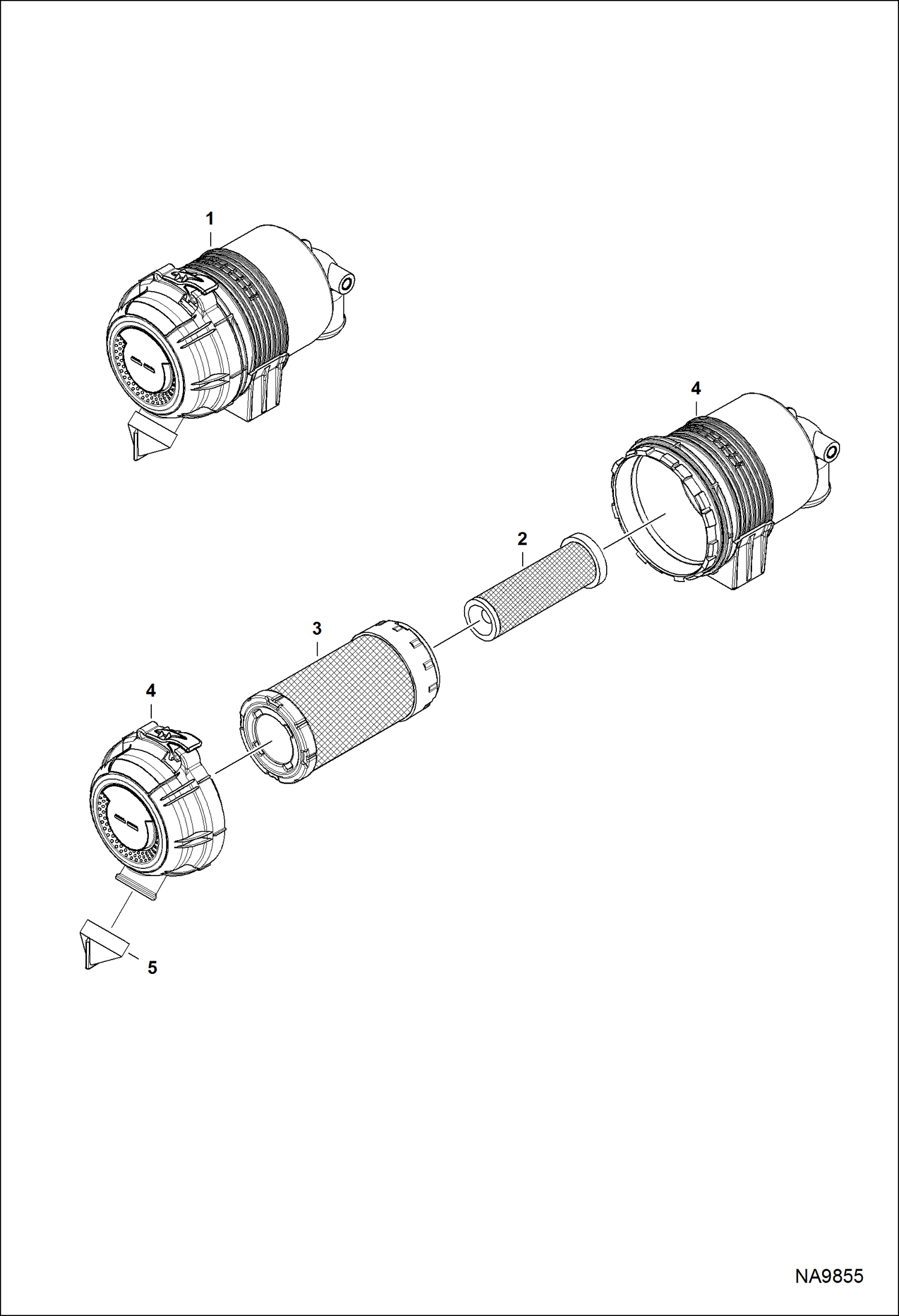 1

4

2

3

4

5

NA9855