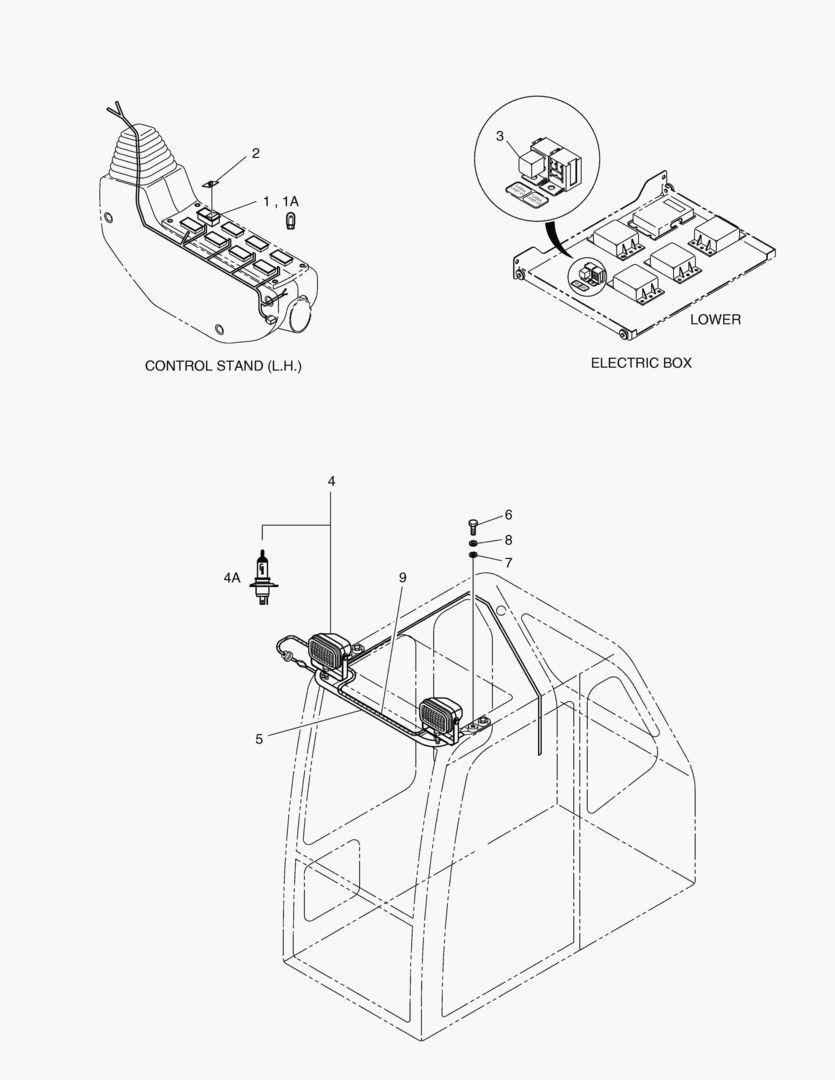 2

1 , 1A

CONTROL STAND (L.H.)

3

LOWER

ELECTRIC BOX

4

6

8

7

4A

9

5