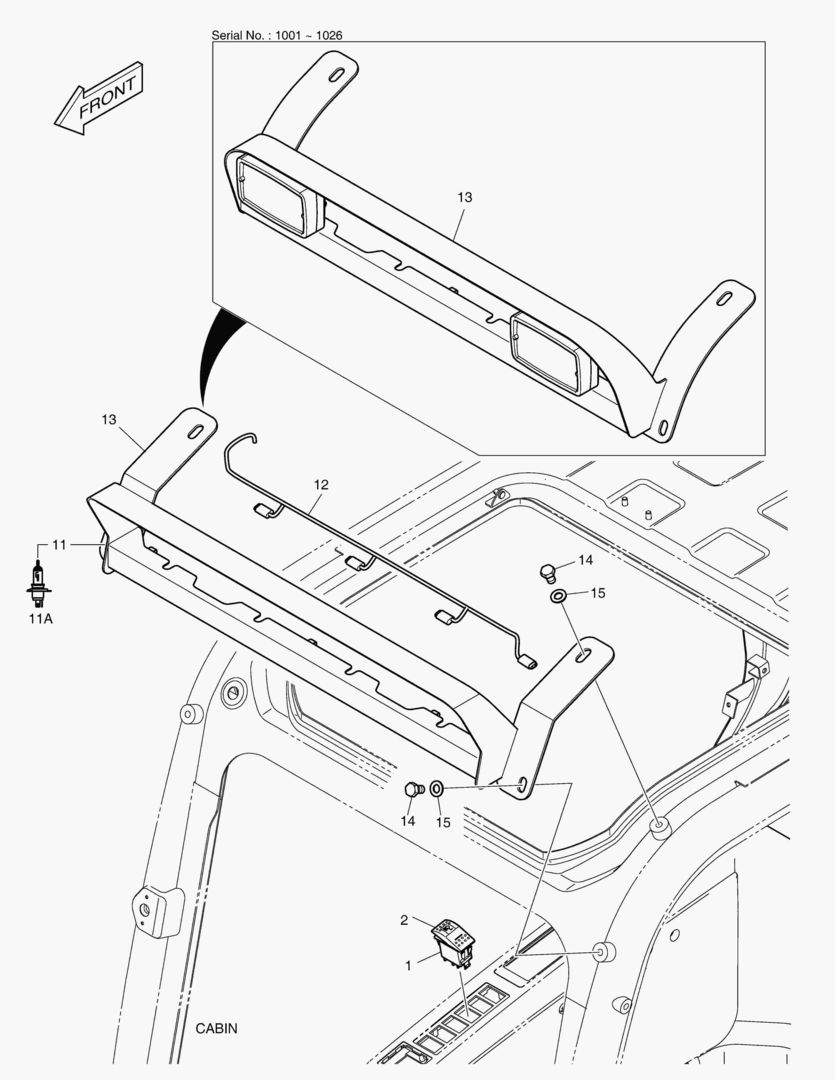 Serial No. : 1001 ~ 1026

FRONT

13

13

12

11

11A

14

15

14

15

2

1

CABIN