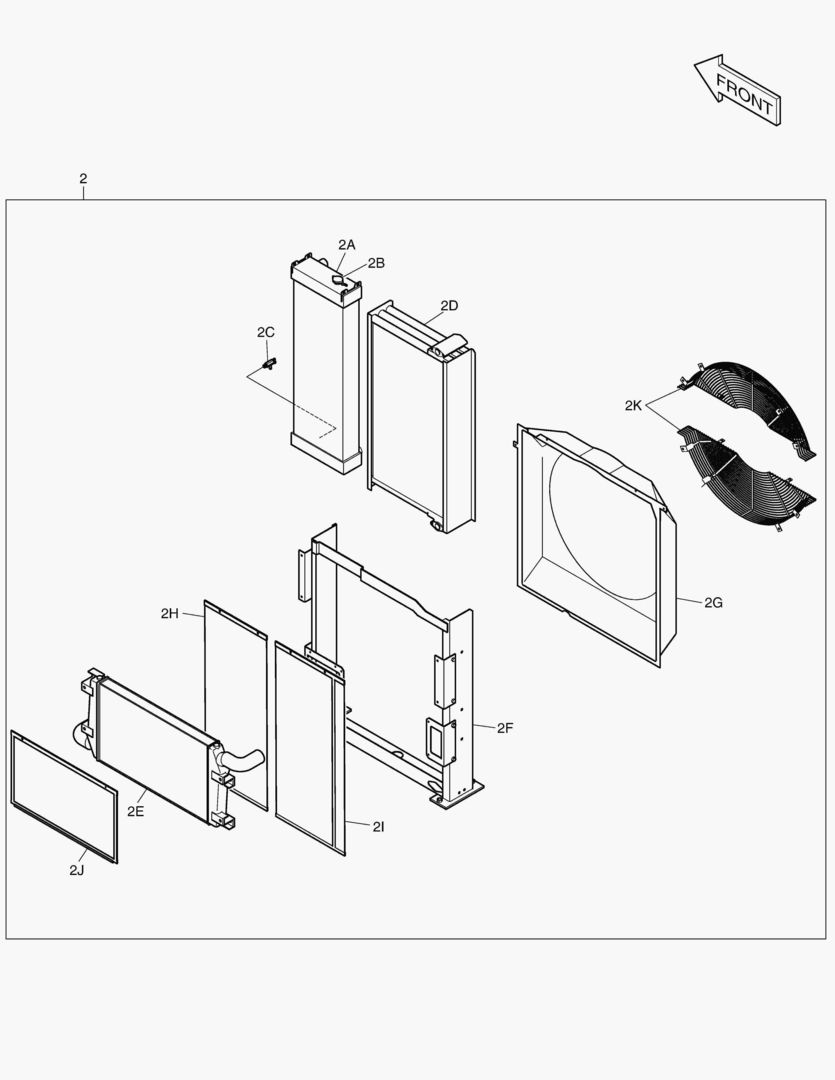 FRONT

2

2A
2B
2C
2D
2K
2G
2H
2F
2E
2I
2J