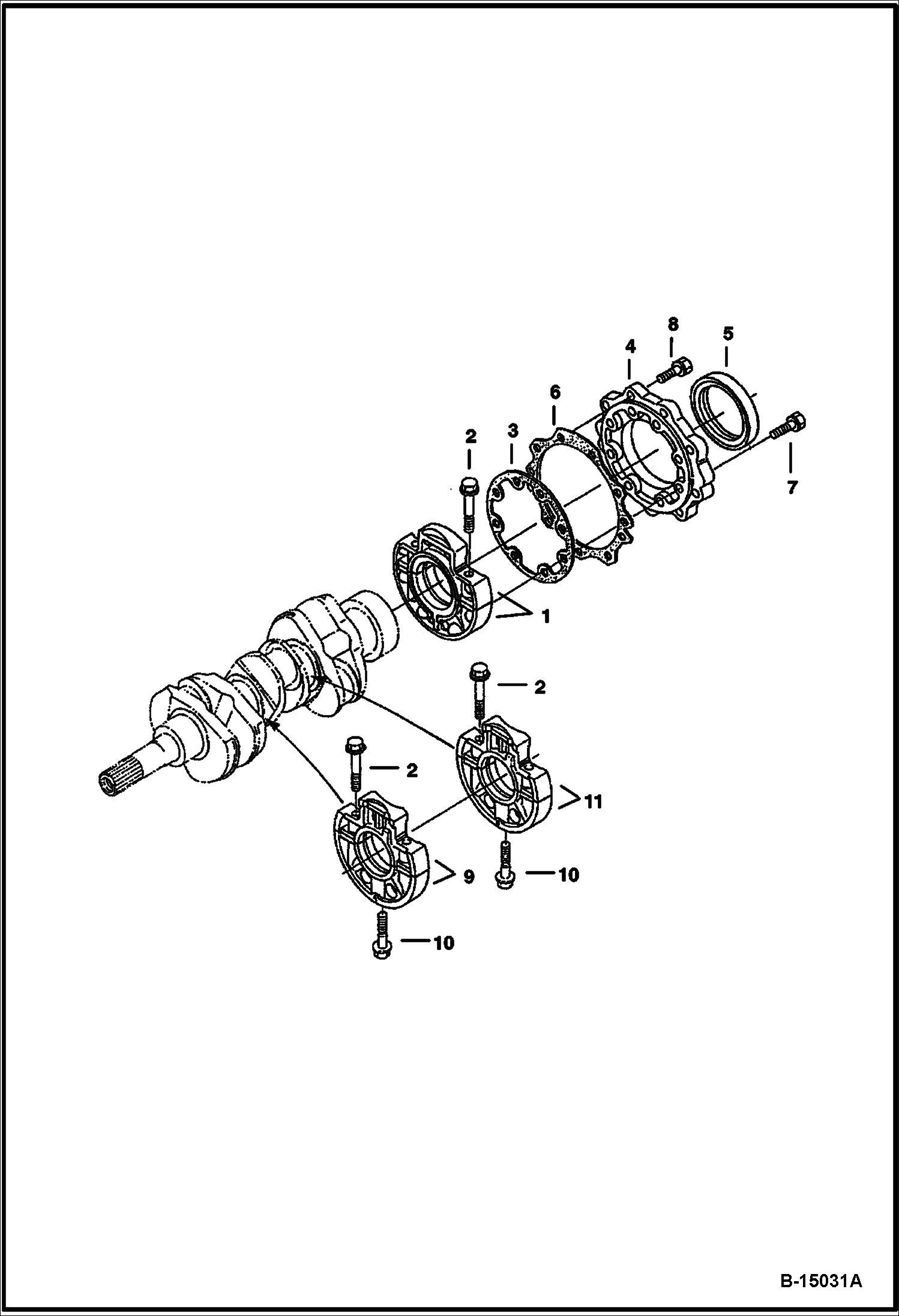 8
4
5
6
2
3
7
1
2
2
11
9
10
10

B-15031A