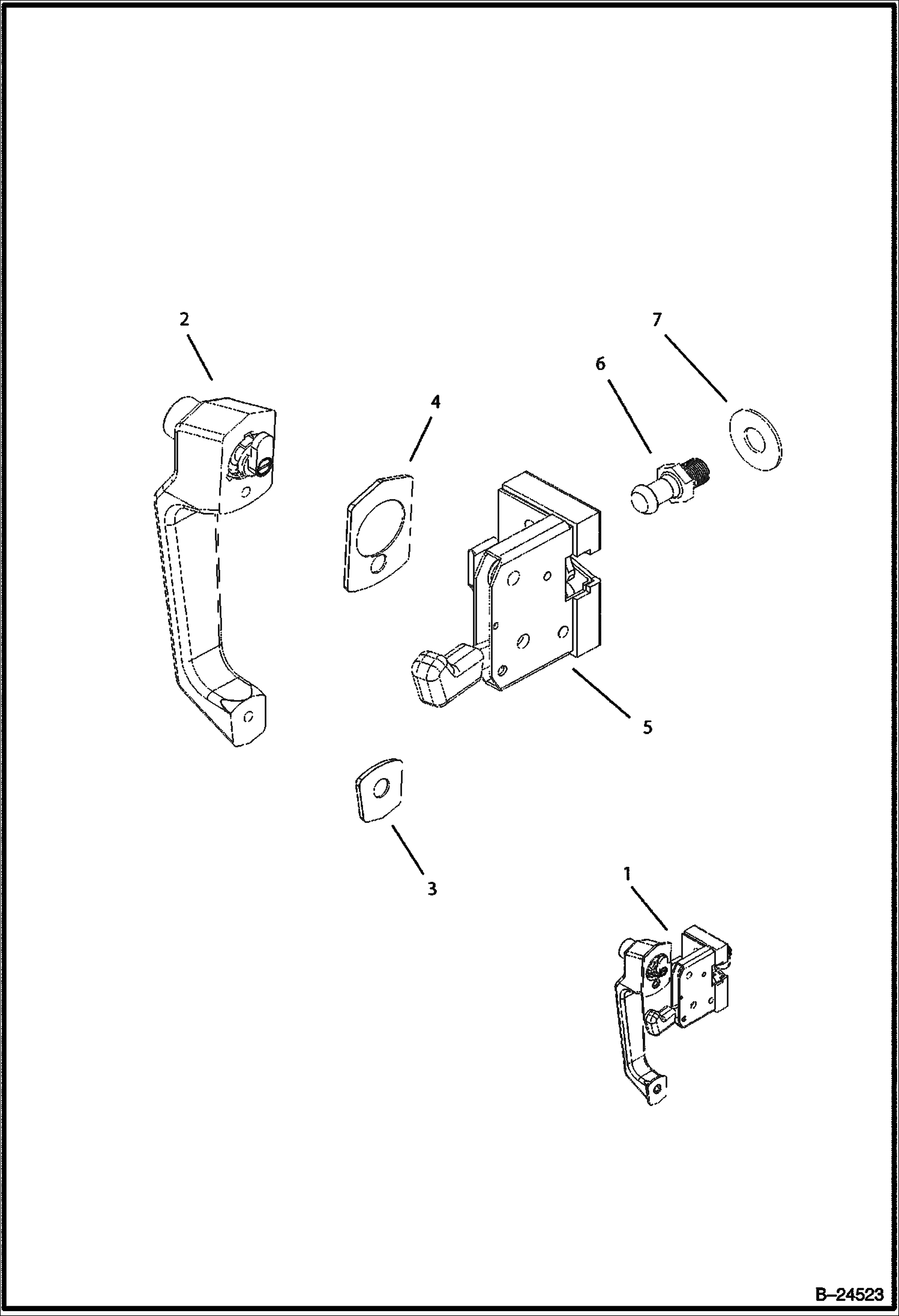 2

7

6

4

5

3

1

B–24523