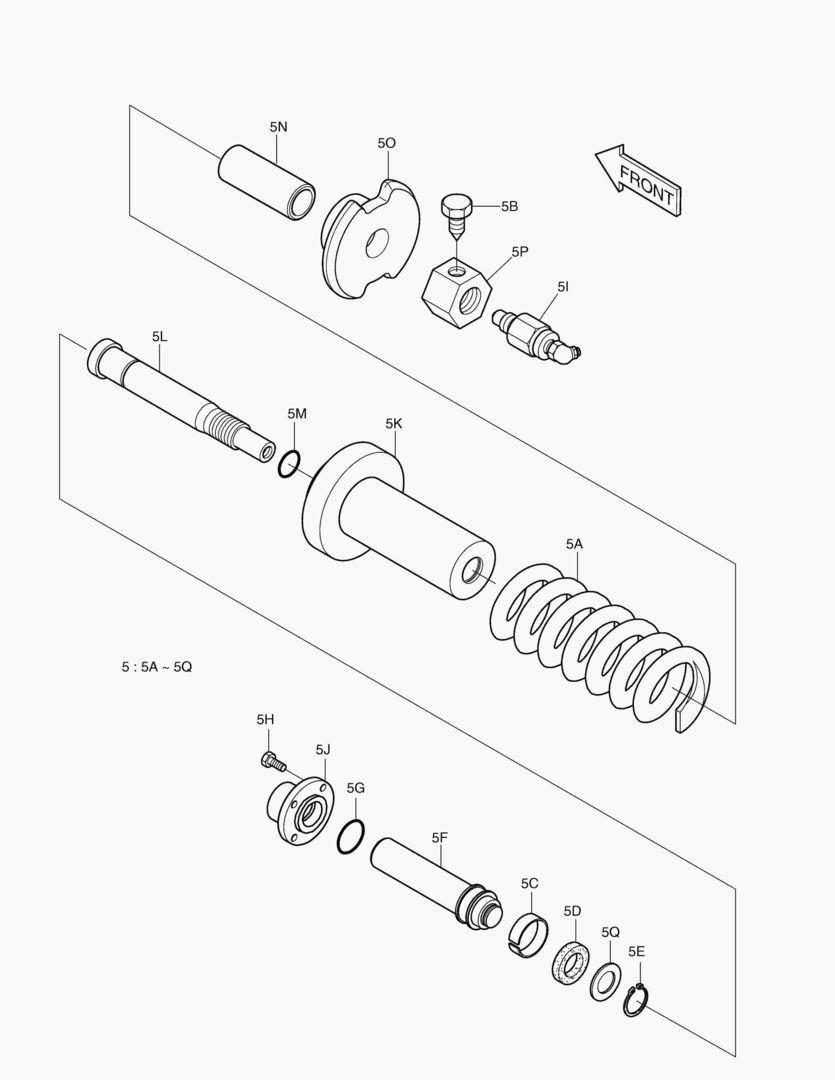 5N
5O
FRONT
5B
5P
5I
5L
5M
5K
5A
5 : 5A ~ 5Q
5H
5J
5G
5F
5C
5D
5Q
5E