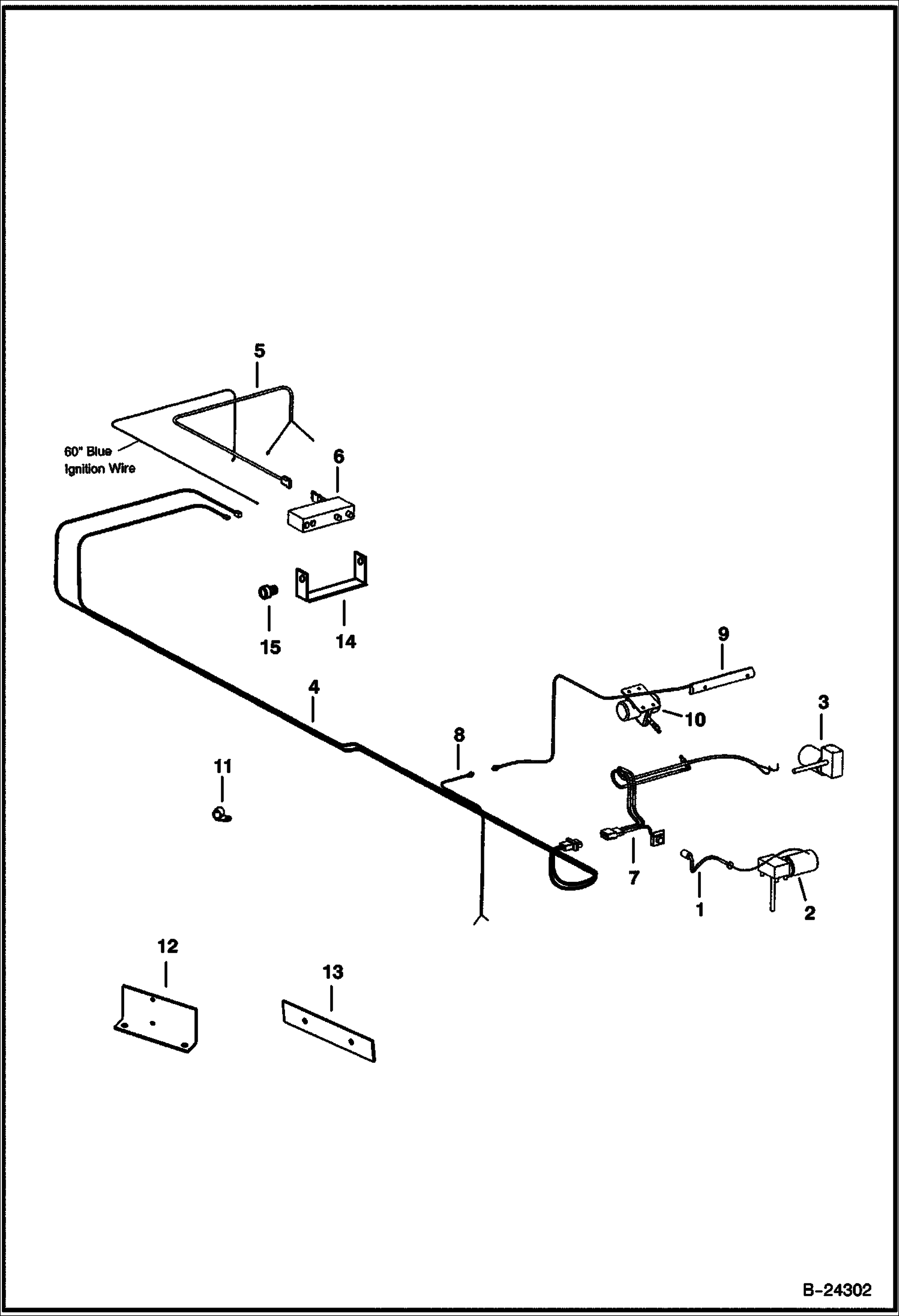 5

60" Blue Ignition Wire

6

15

14

9

4

10

3

8

11

7

1

2

12

13

B-24302