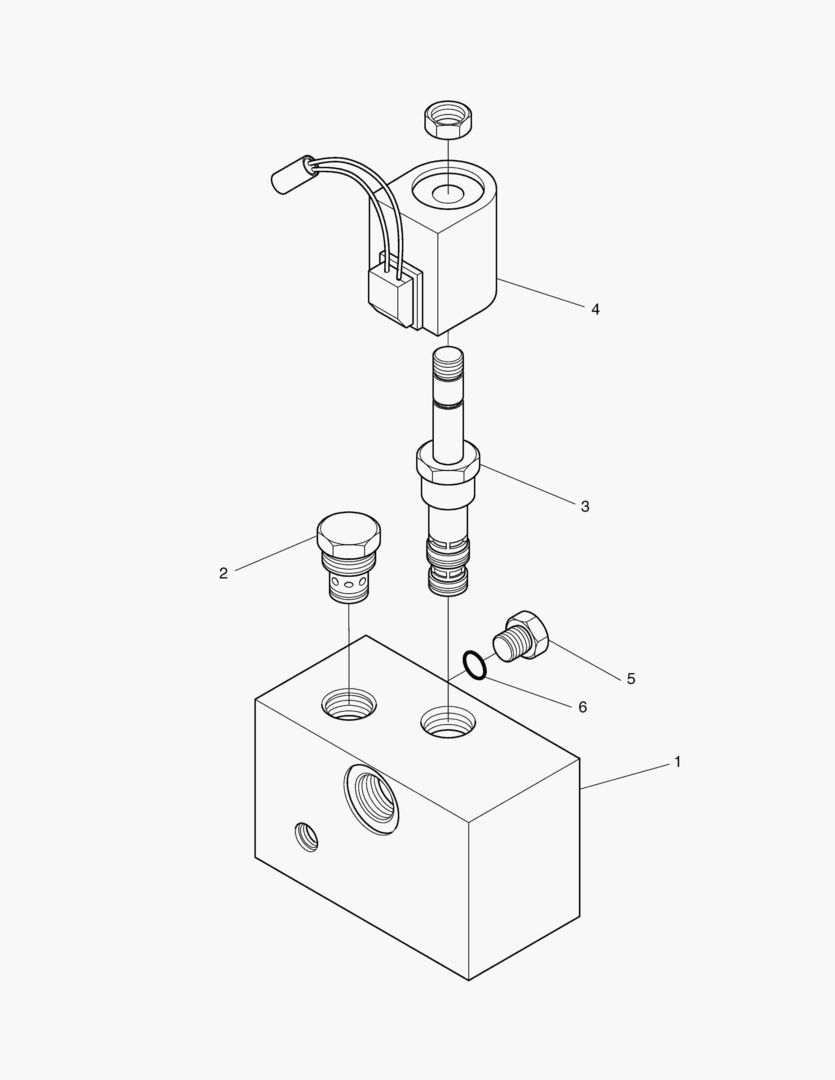 4

3

2

5

6

1