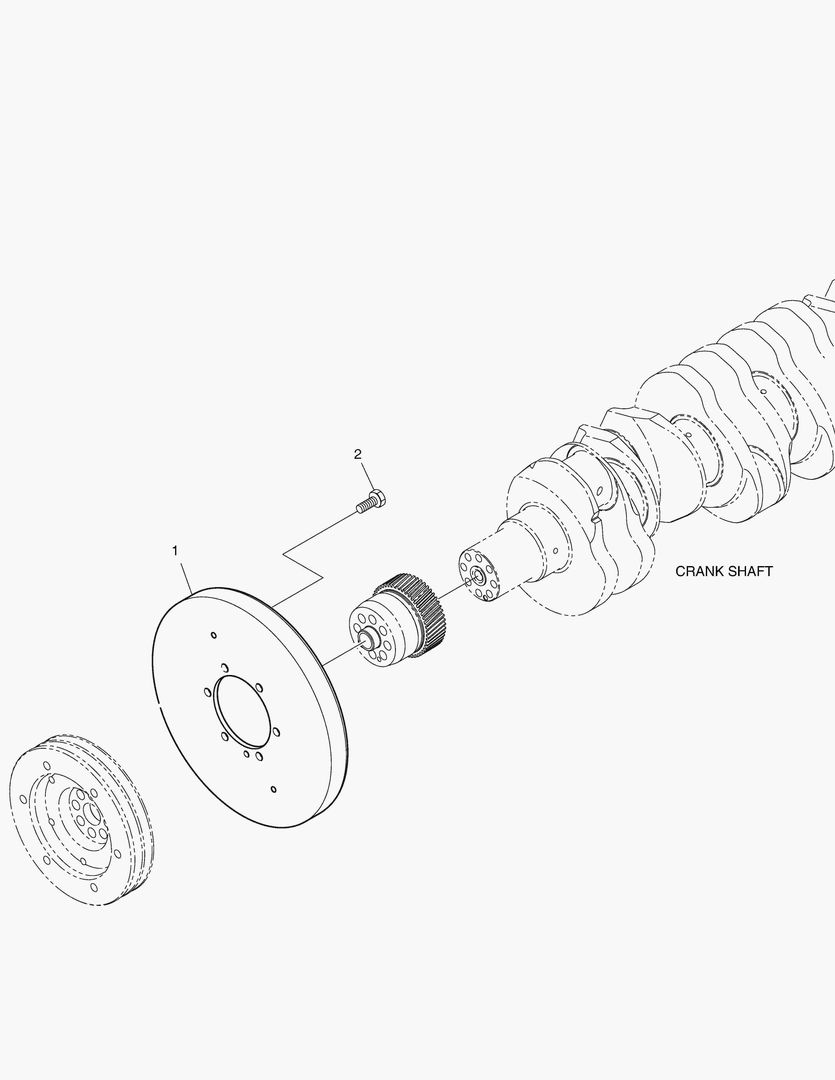 2

1

CRANK SHAFT