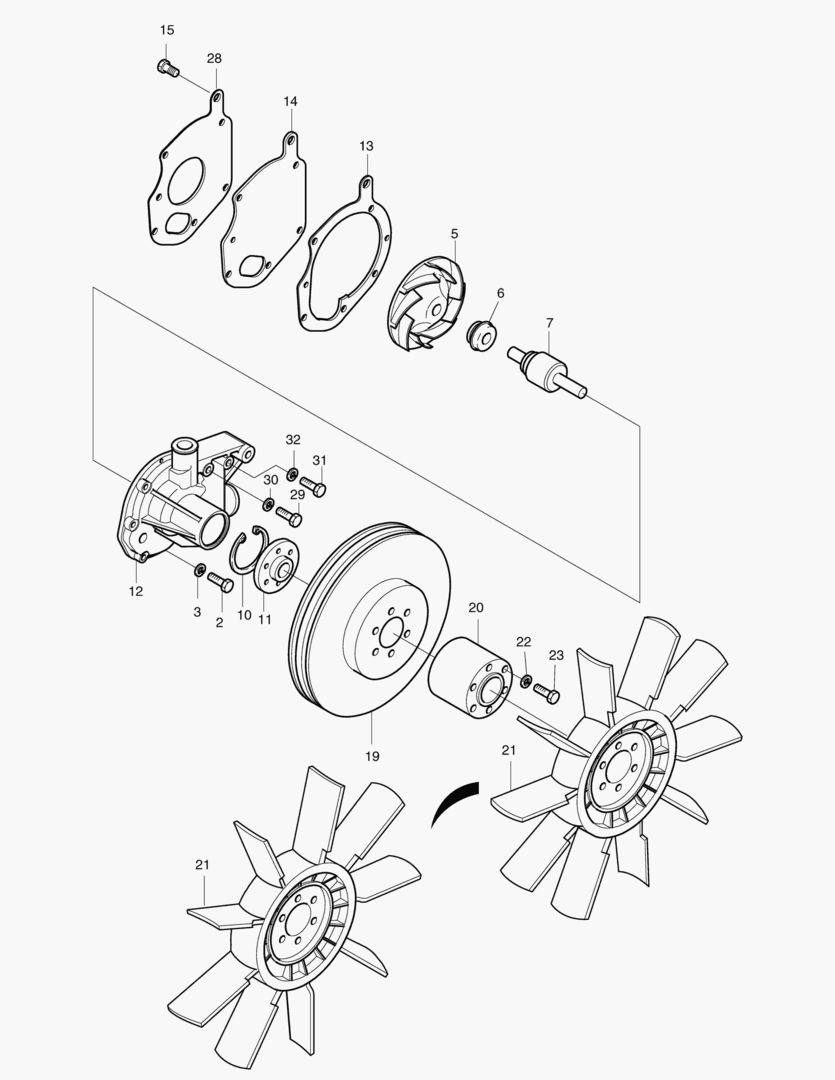 15
28
14
13
5
6
7
32
31
30
29
12
3
2
10
11
20
22
23
19
21
21