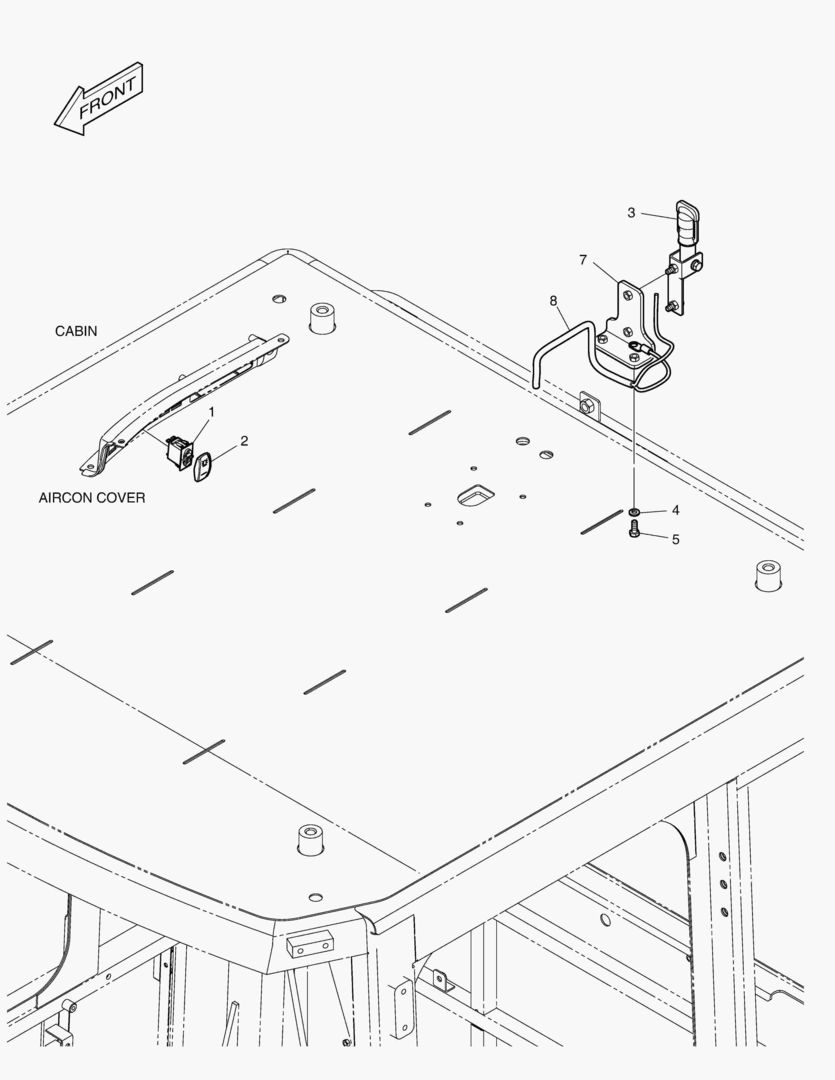 FRONT

3
7
8

CABIN

1
2

AIRCON COVER

4
5