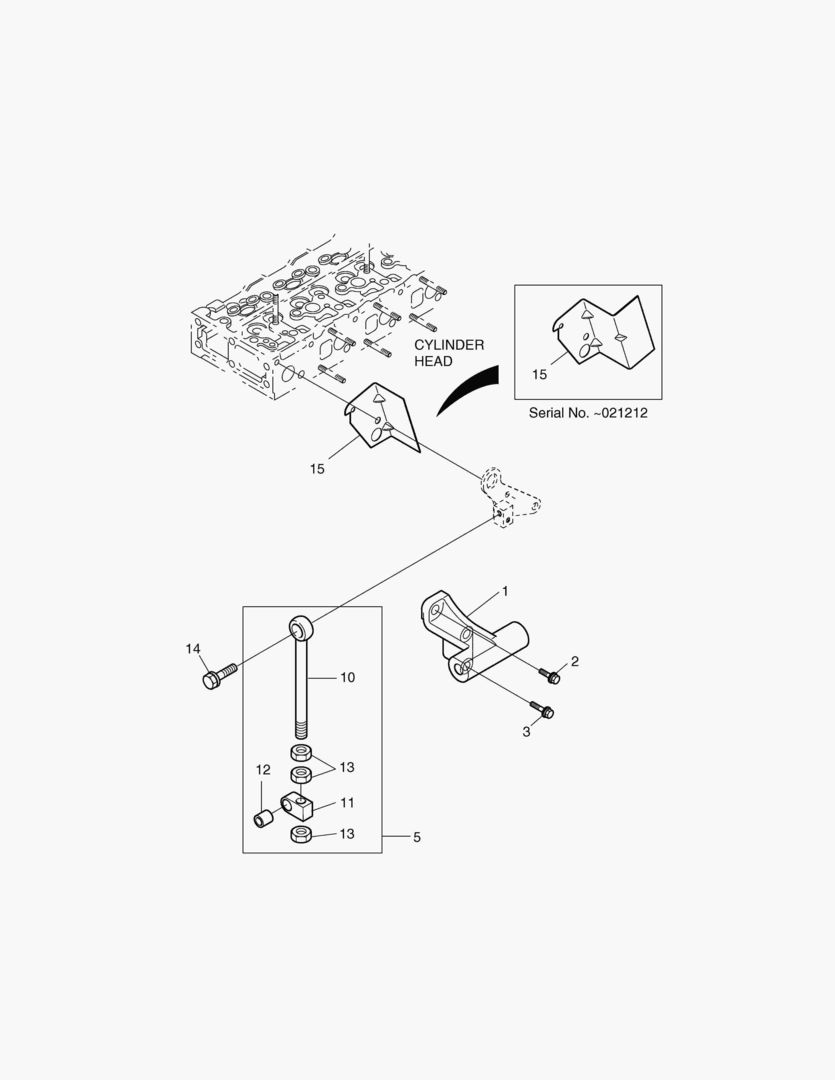 CYLINDER HEAD

15

Serial No. ~021212

15

1

2

3

14

10

13

12

11

13

5