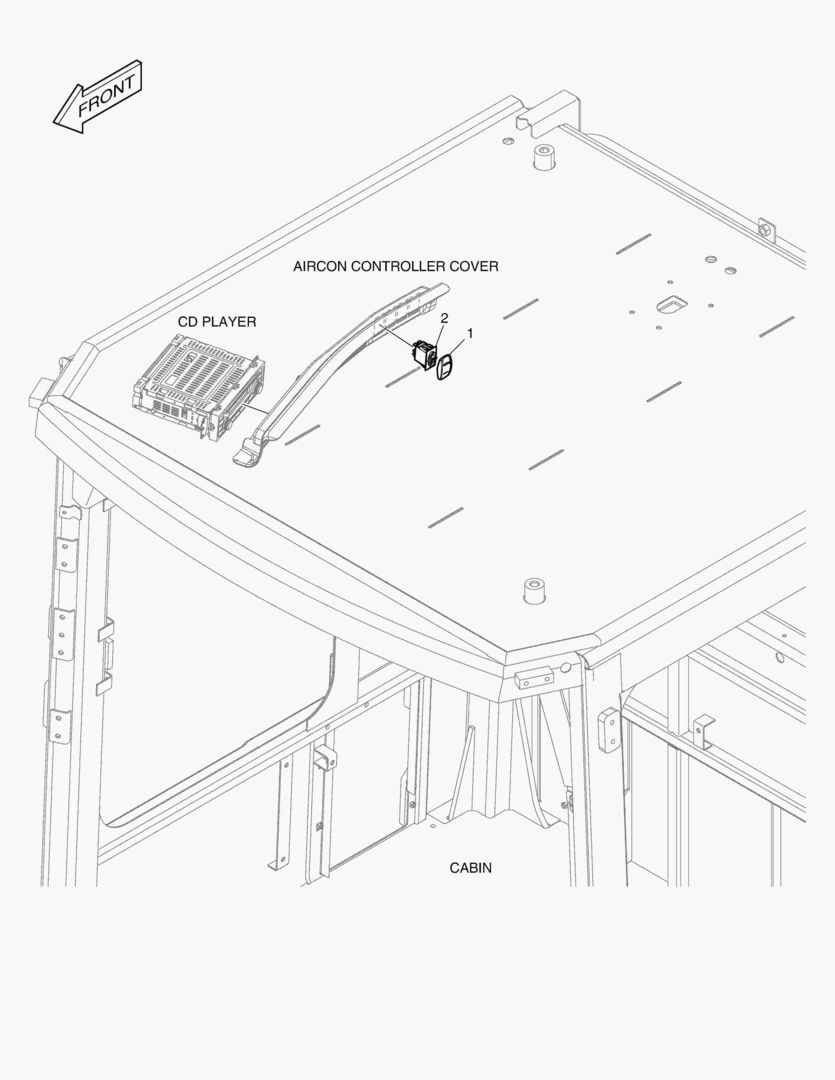 FRONT

AIRCON CONTROLLER COVER

CD PLAYER

2

1

CABIN