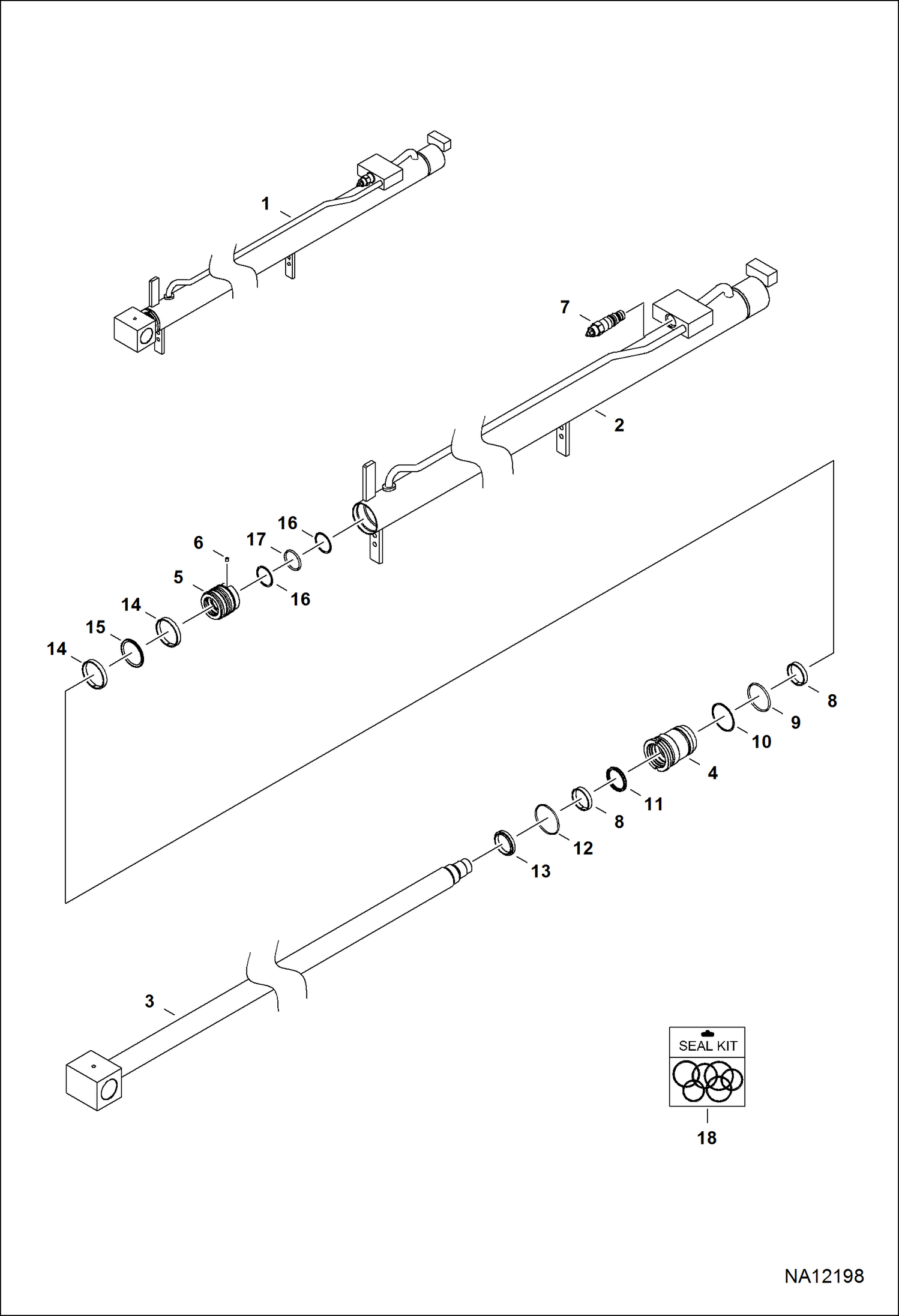 1

7

2

16

6

17

5

16

14

15

14

8

9

10

4

11

8

12

13

3

SEAL KIT

18

NA12198