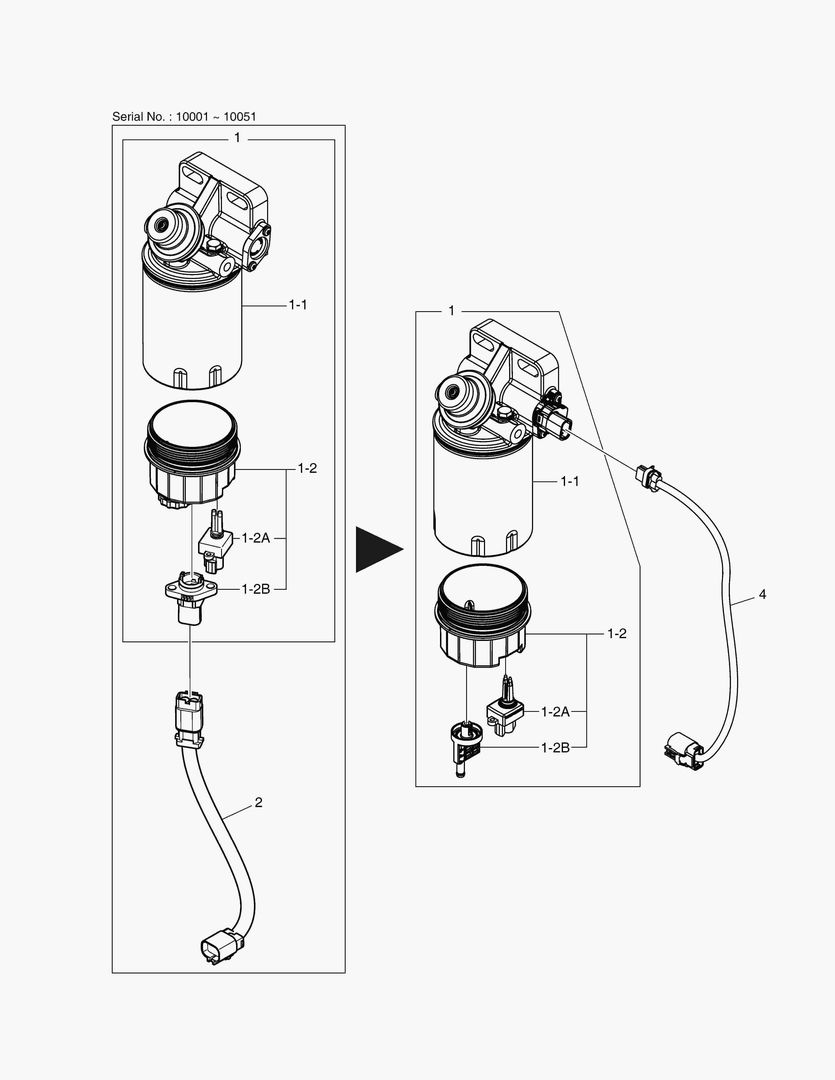 Serial No. : 10001 ~ 10051

1

1-1

1-2

1-2A

1-2B

2

1

1-1

1-2

1-2A

1-2B

4