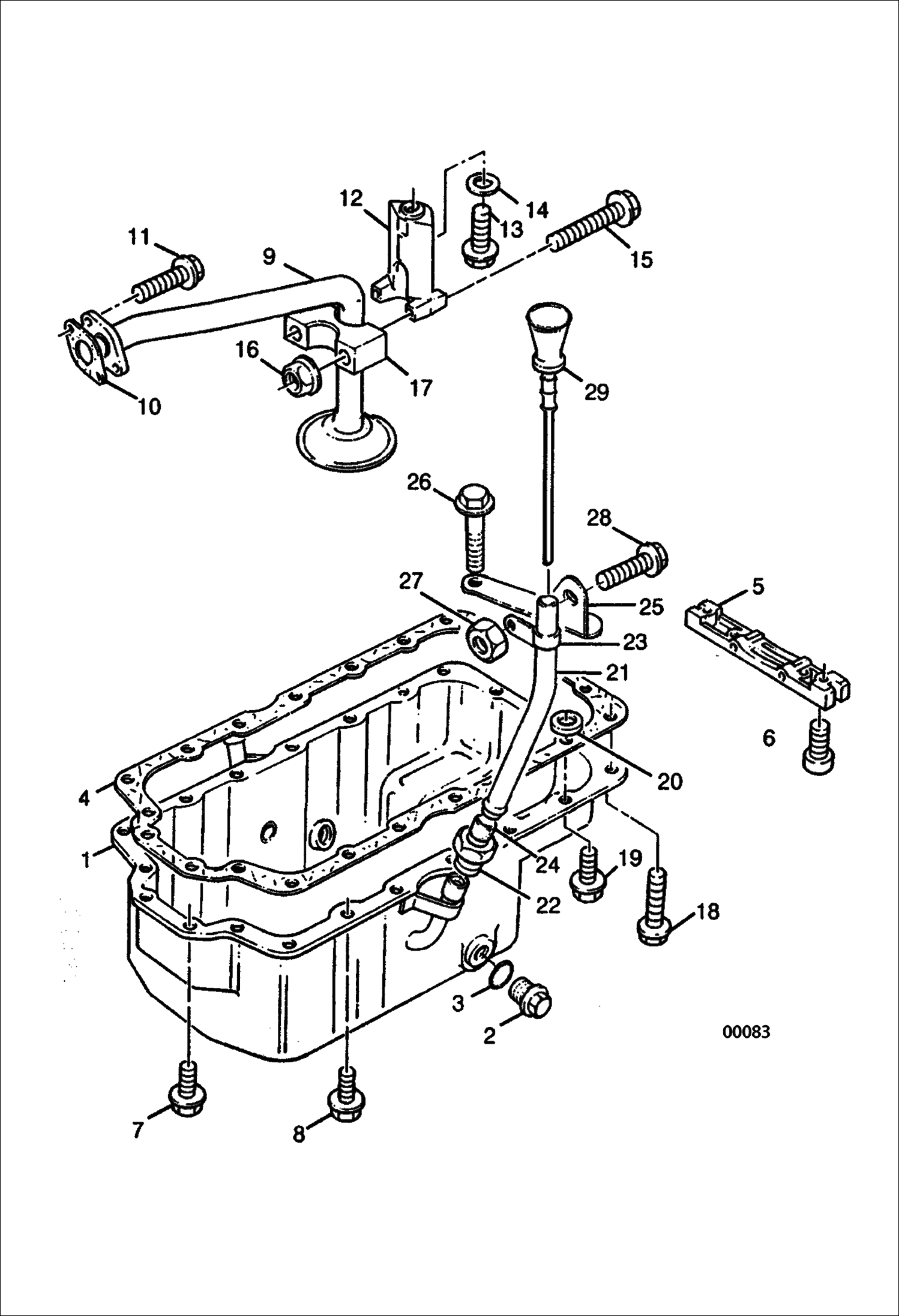 12
14
13
11
9
15
16
17
10
29
26
28
27
5
25
23
21
6
20
4
1
24
19
22
18
3
2
00083
7
8