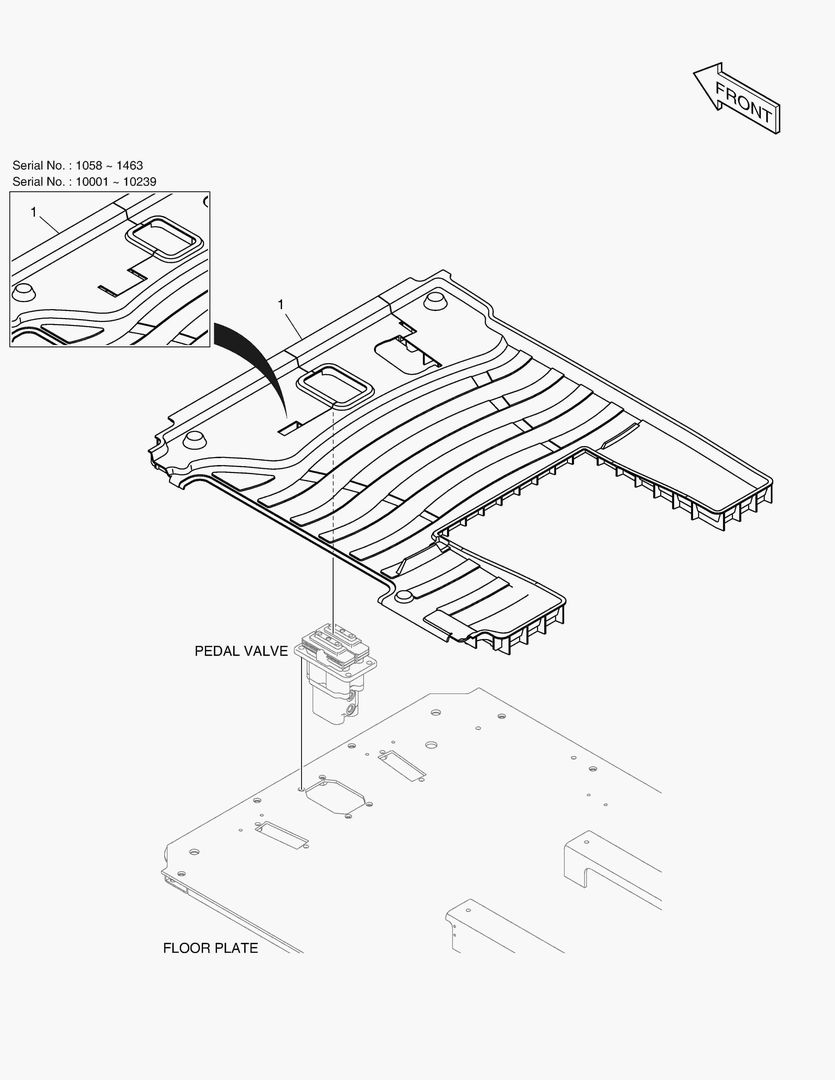 FRONT

Serial No. : 1058 ~ 1463
Serial No. : 10001 ~ 10239

1

1

PEDAL VALVE

FLOOR PLATE