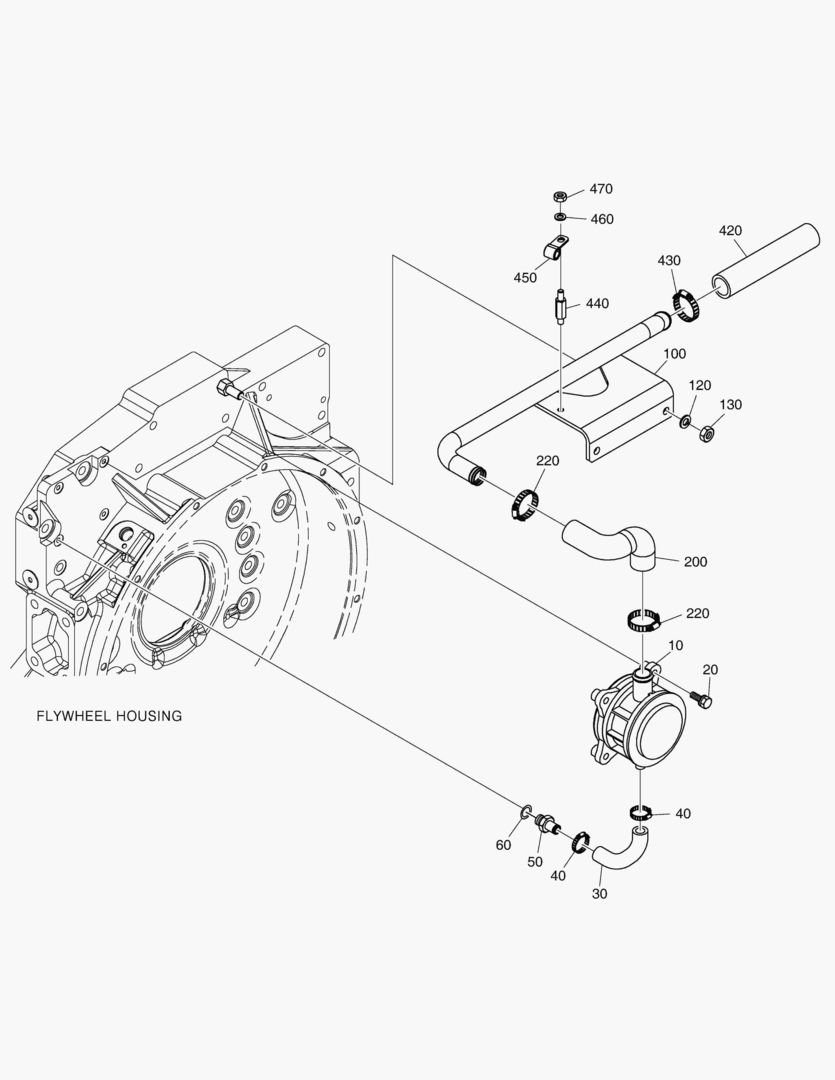 470
460
420
450
430
440
100
120
130
220
200
220
10
20
FLYWHEEL HOUSING
40
60
50
40
30