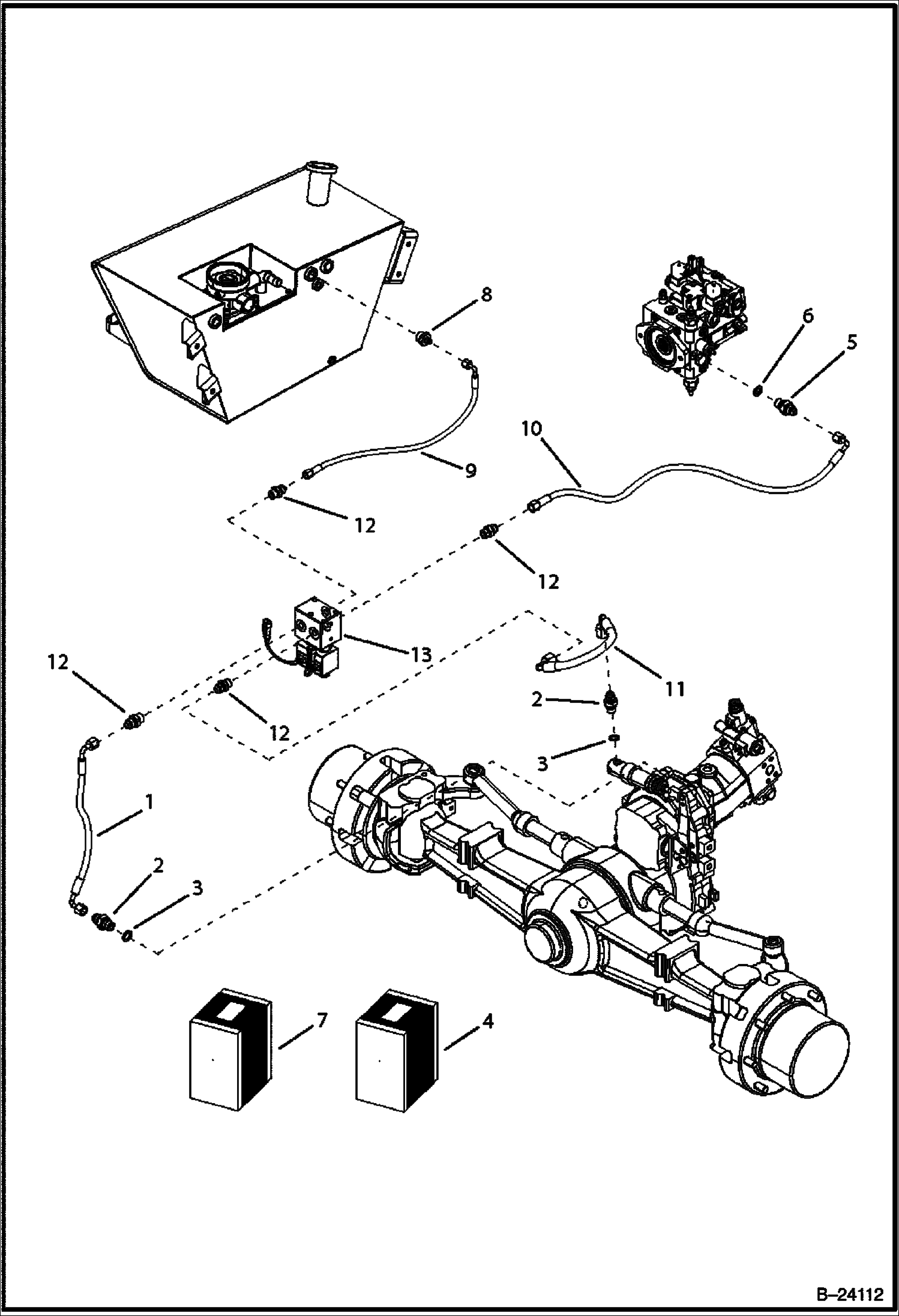 8
6
5
10
9
12
12
13
12
11
2
12
3
1
2
3
7
4
B–24112