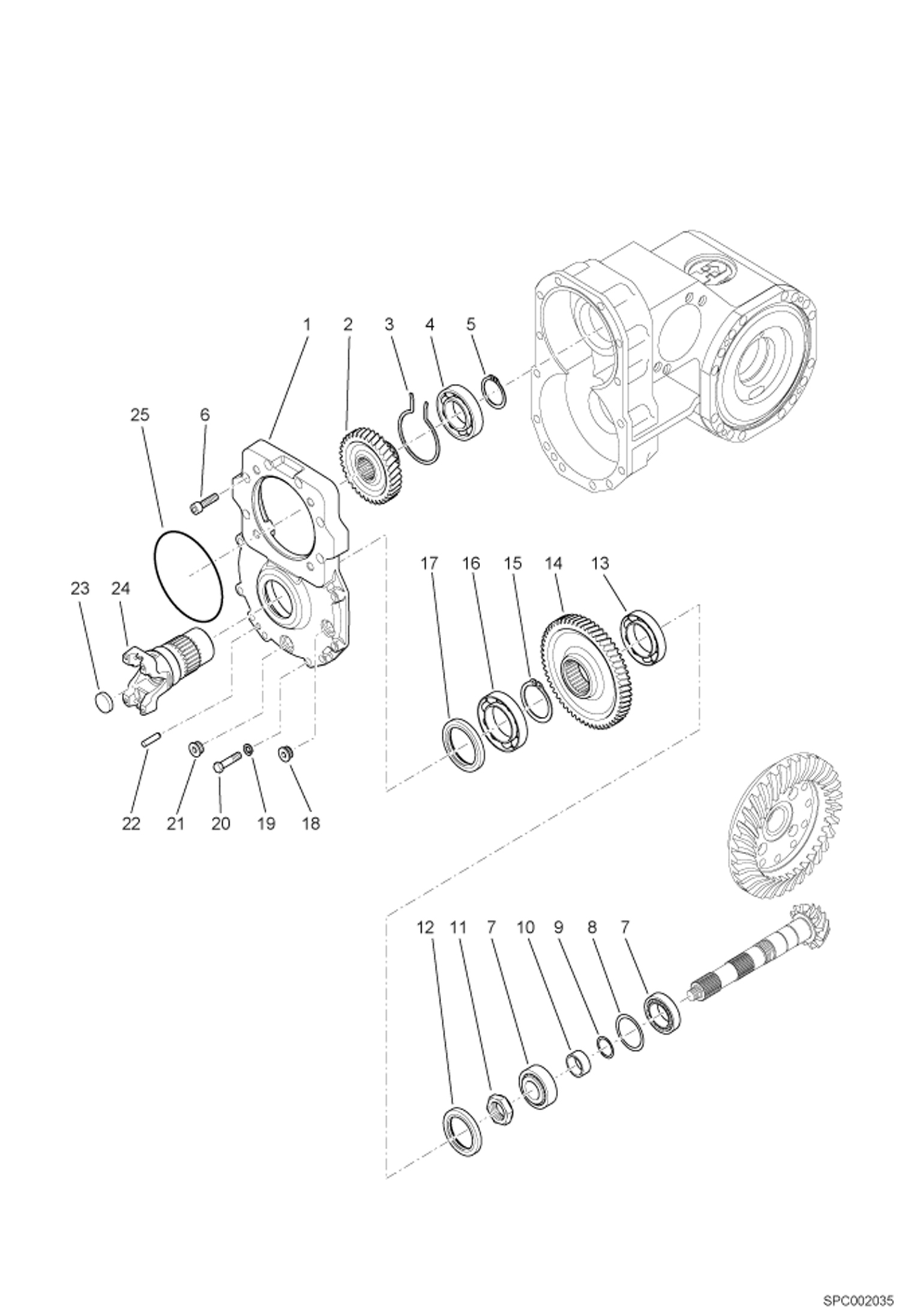 1 2 3 4 5

25 6

17 16 15 14 13

23 24

22 21 20 19 18

12 11 7 10 9 8 7

SPC002035