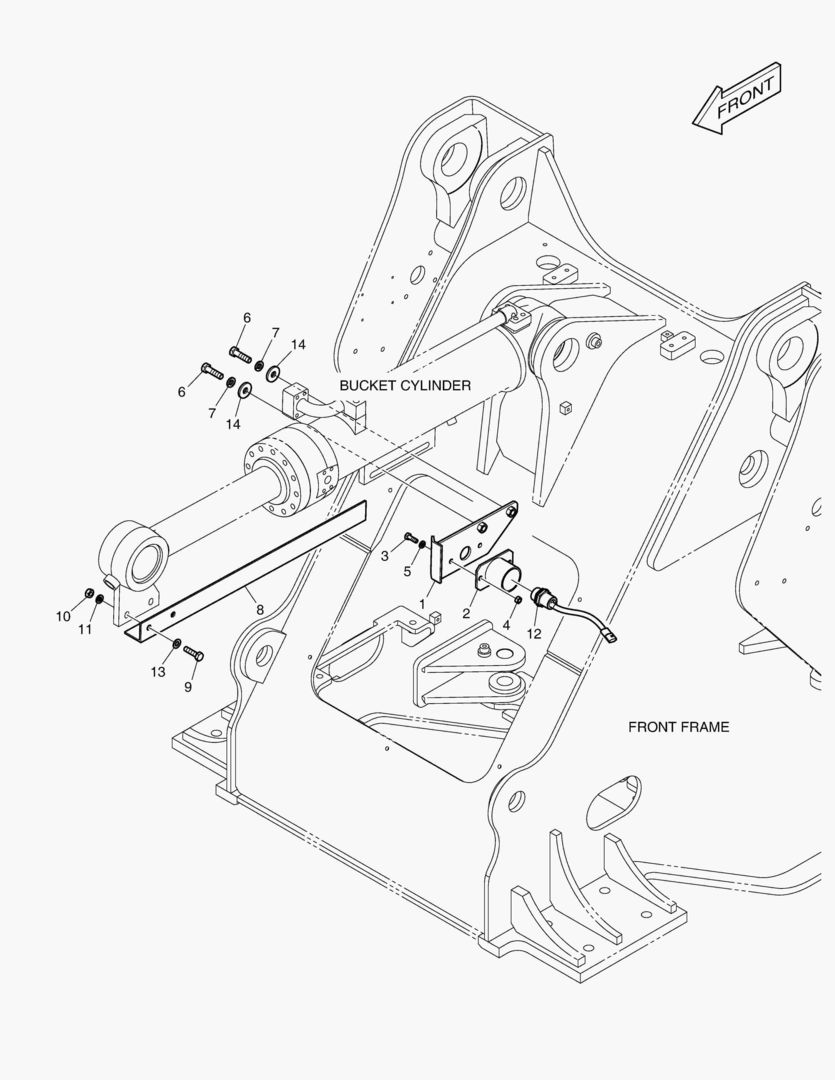 FRONT

6
7
14
6
7
14
BUCKET CYLINDER
3
5
1
2
4
12
10
11
8
13
9
FRONT FRAME