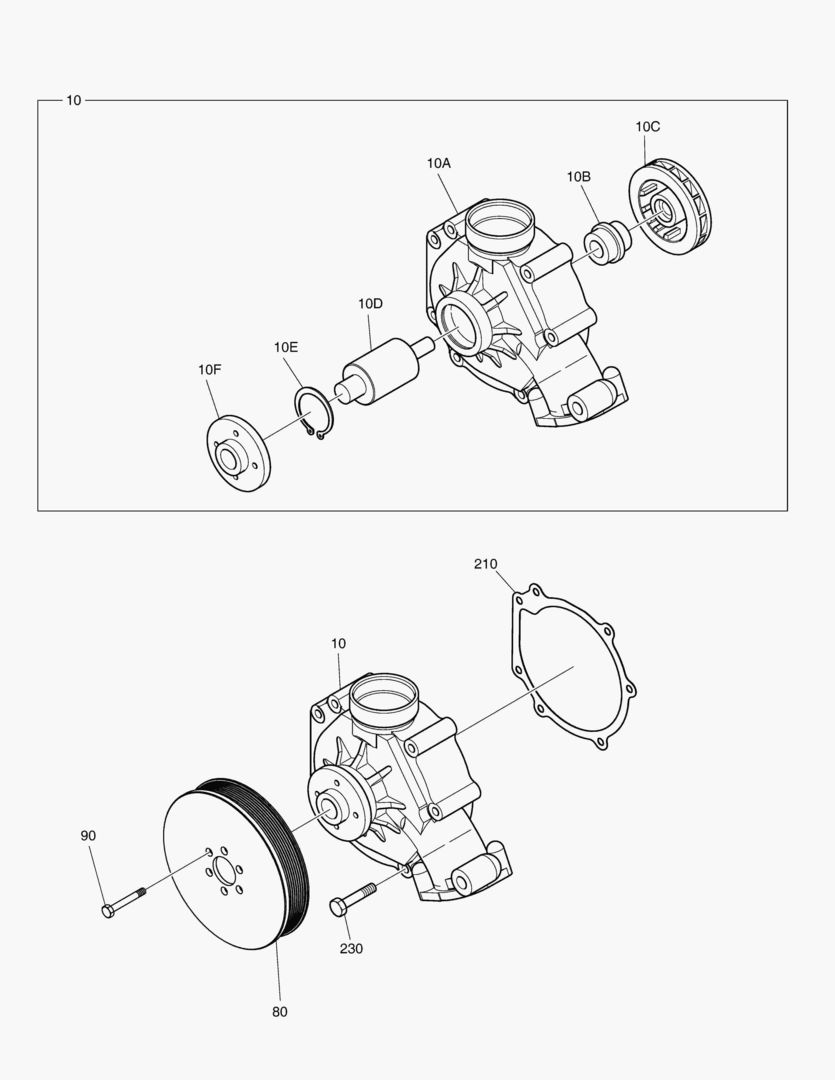 10
10C
10A
10B
10D
10E
10F

210
10
90
230
80